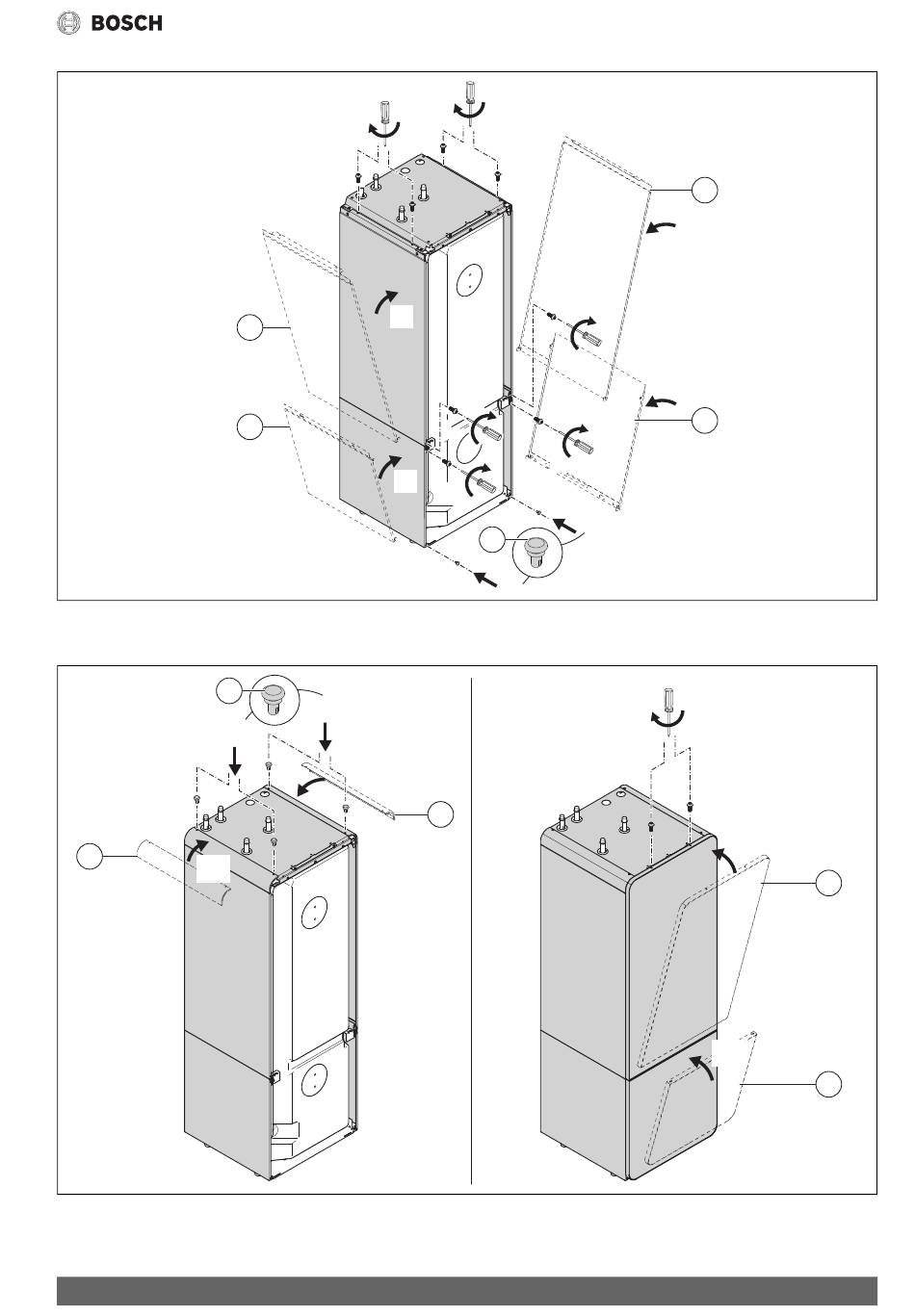 BOSCH