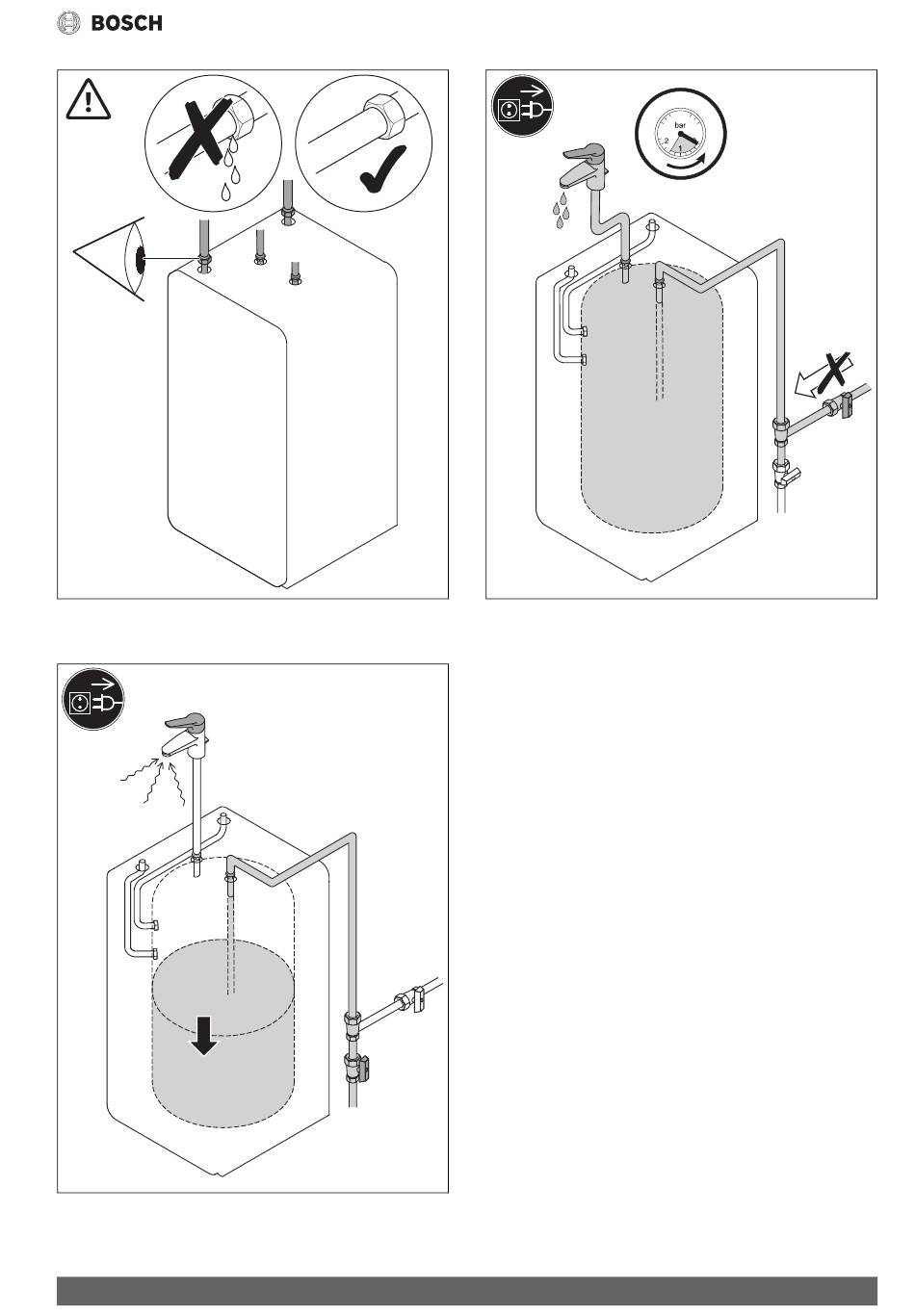 BOSCH

bar
2
1