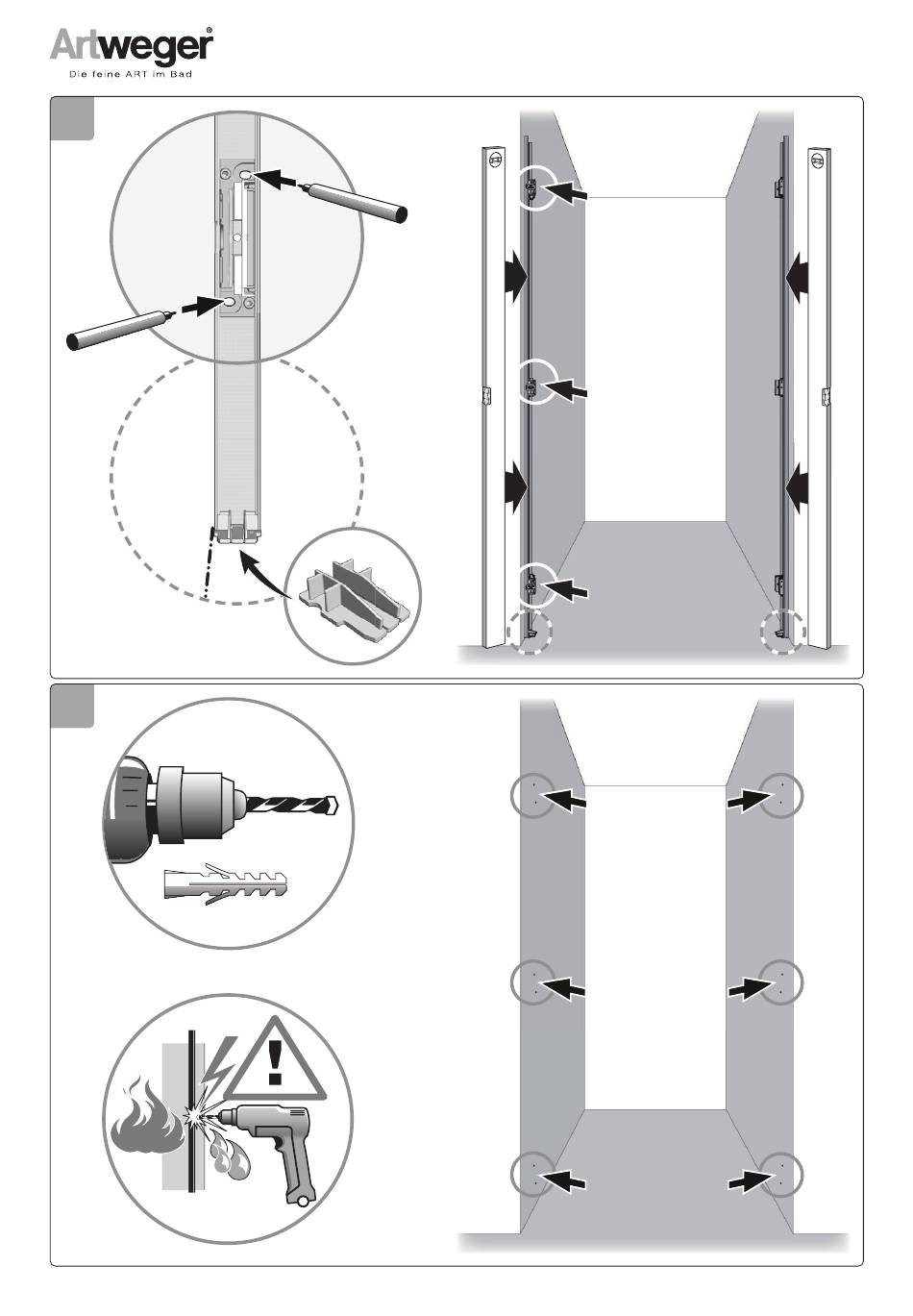 Artweger®
Die feine ART im Bad