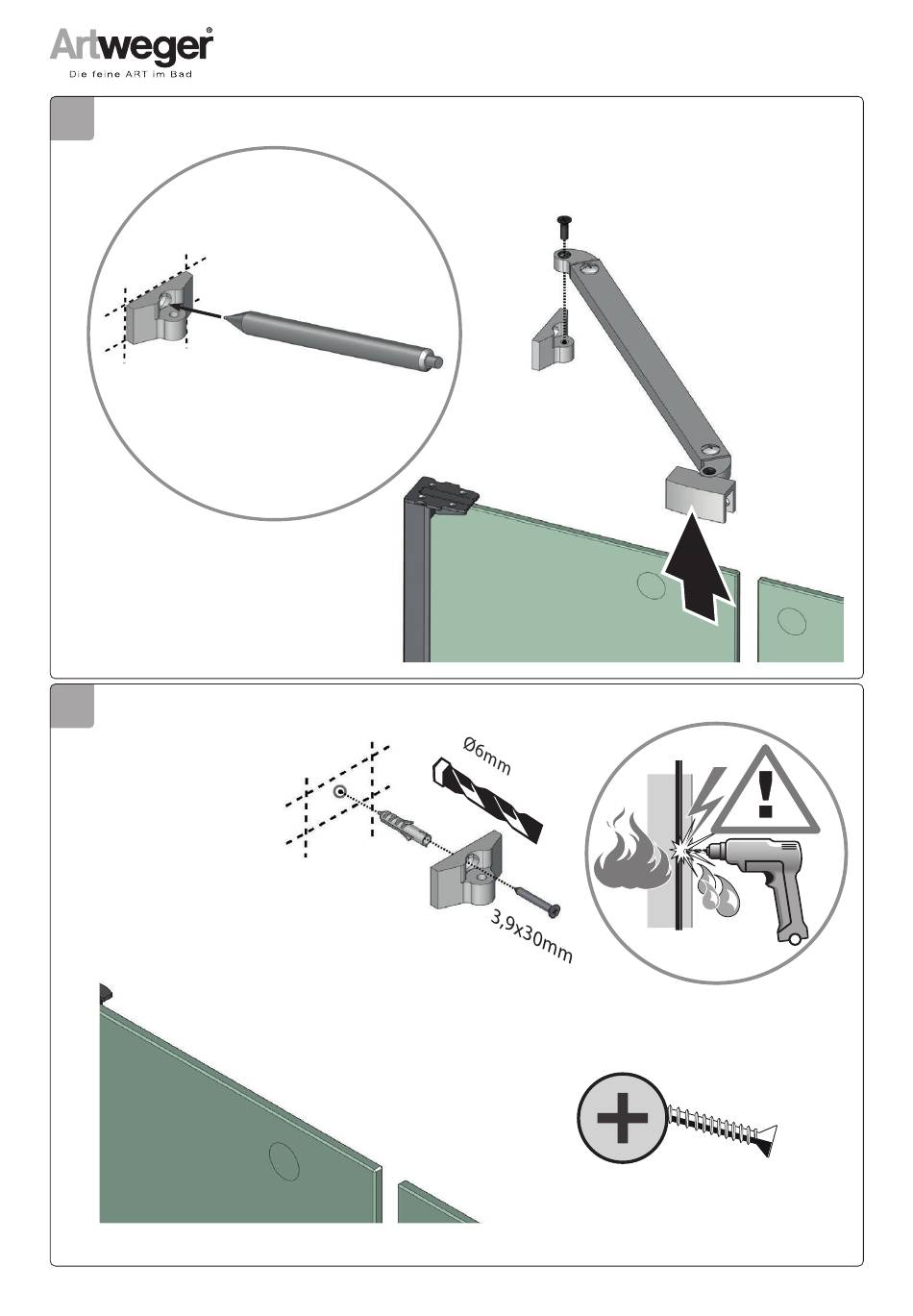 Artweger®
Die feine ART im Bad

Ø6mm

3,9x30mm