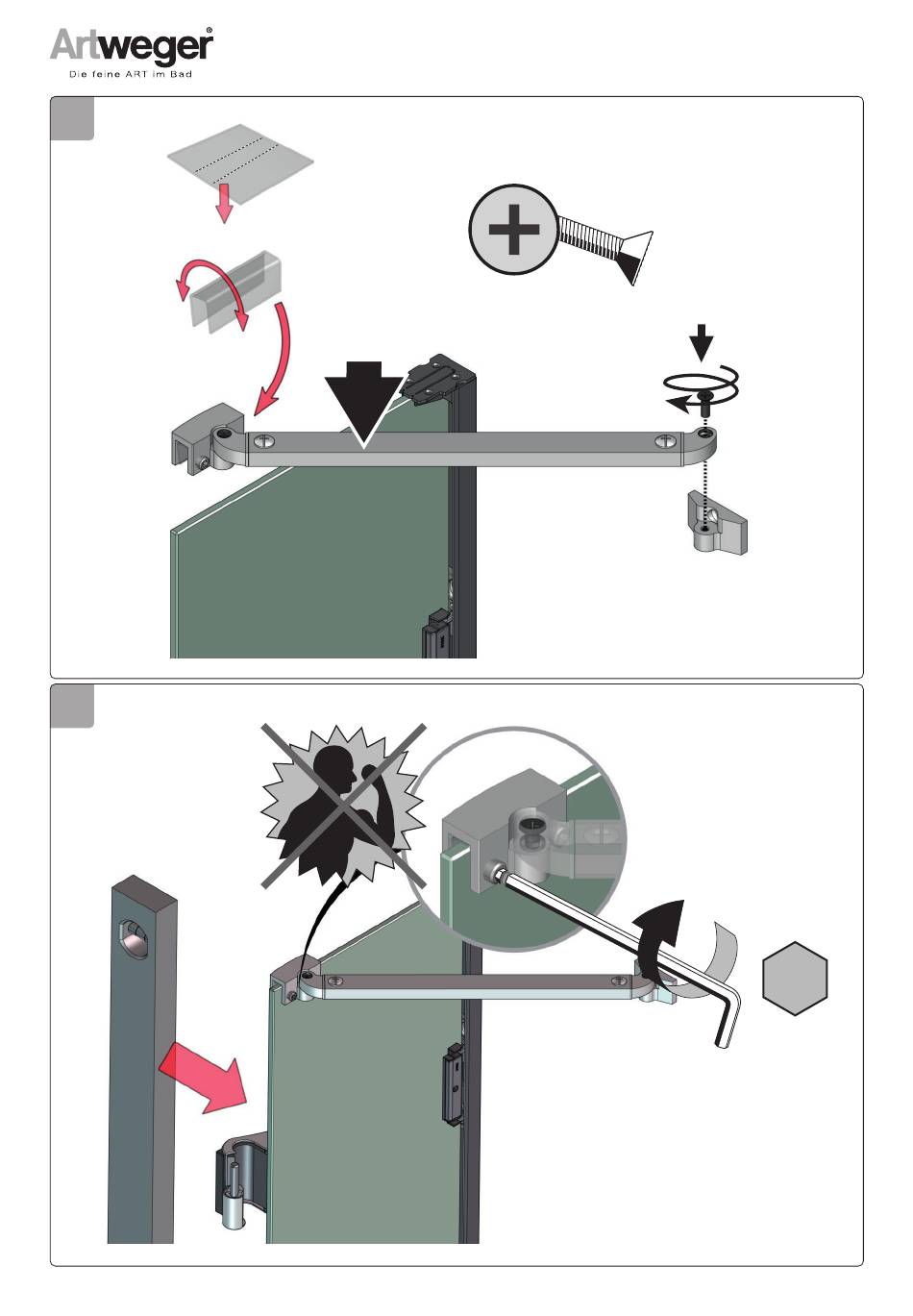 Artweger®
Die feine ART im Bad