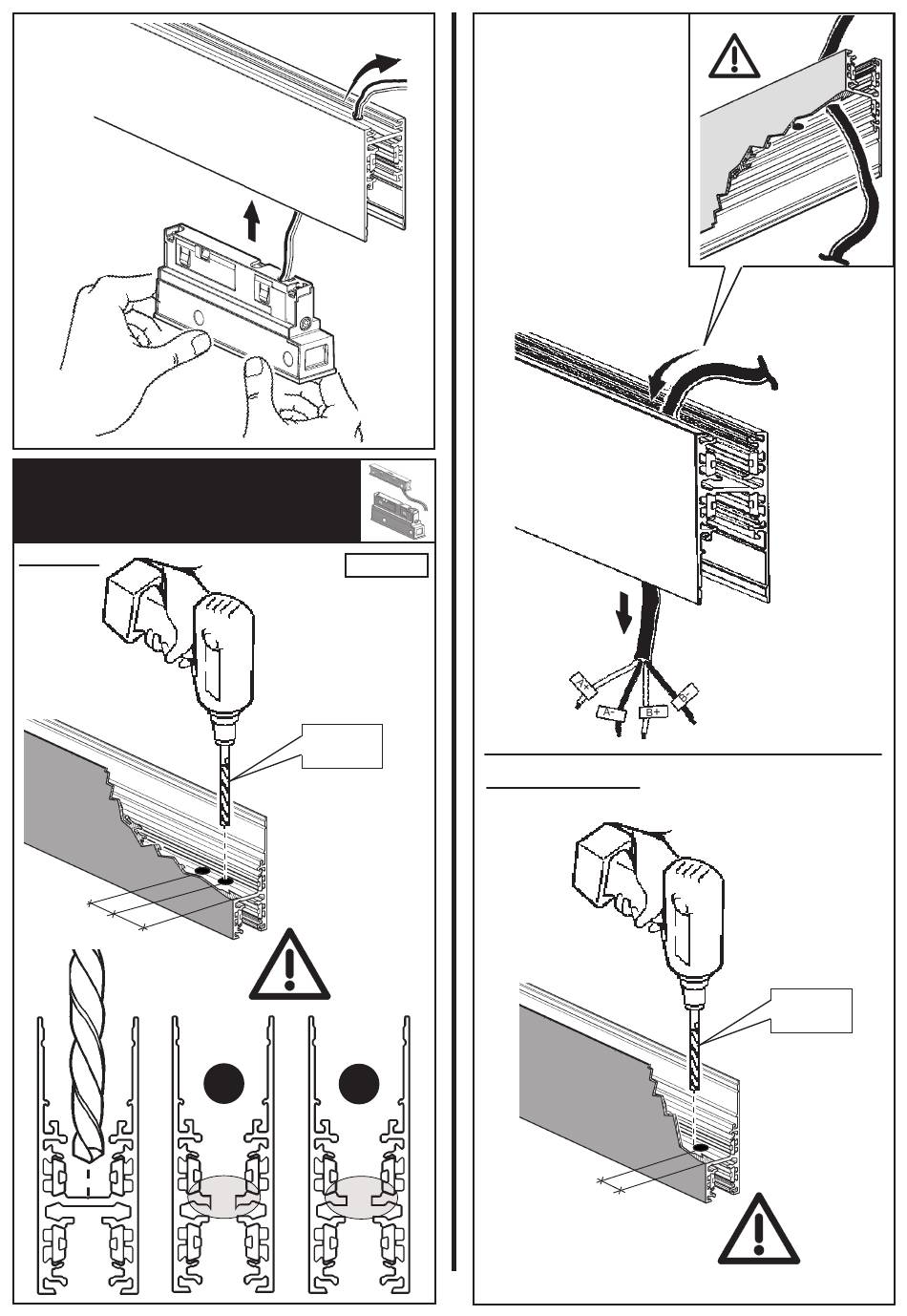 A+
A-
B+
B-