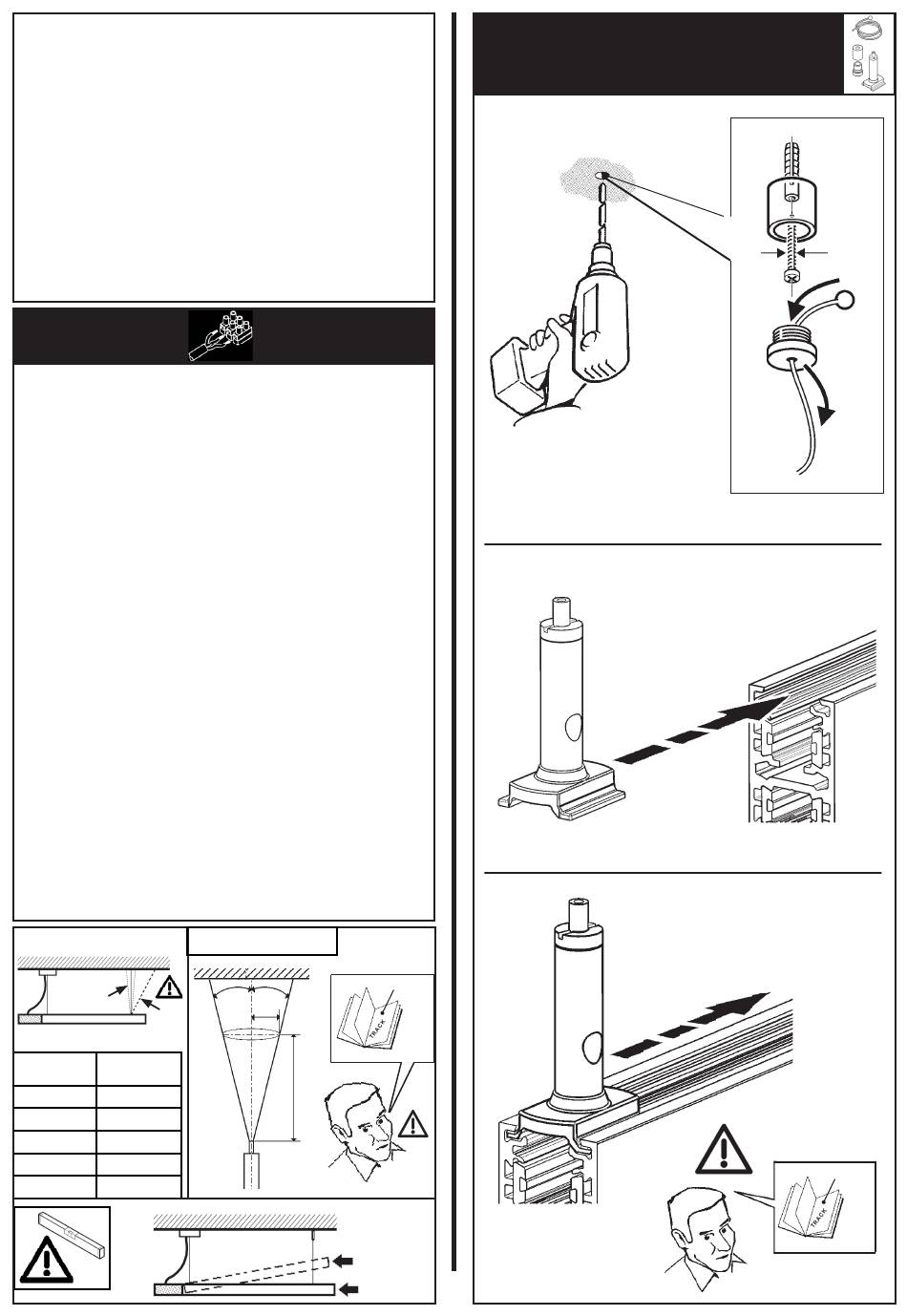 TRACK

TRACK