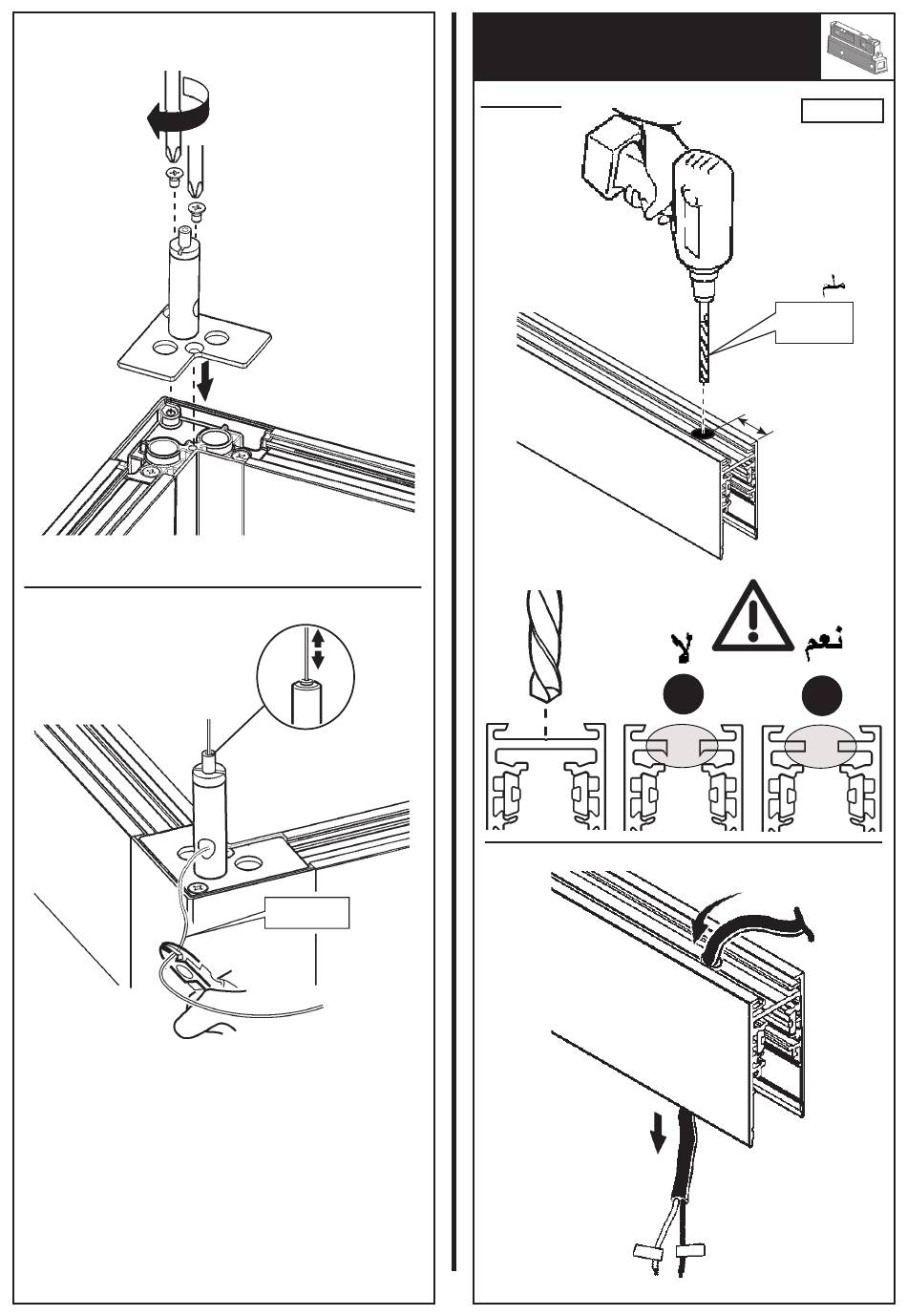 ملم

لا

نعم