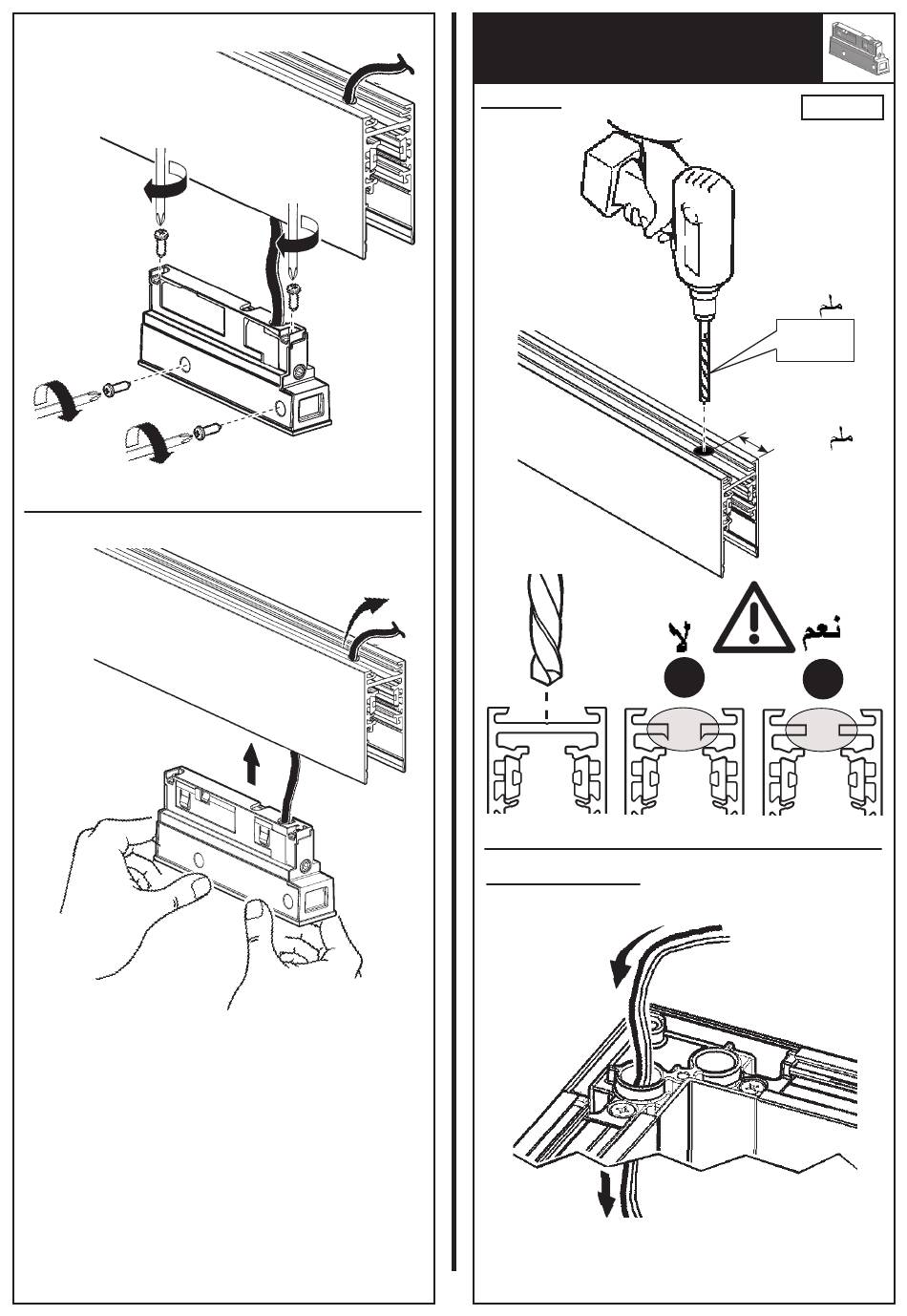 ملم

ملم

لا

نعم