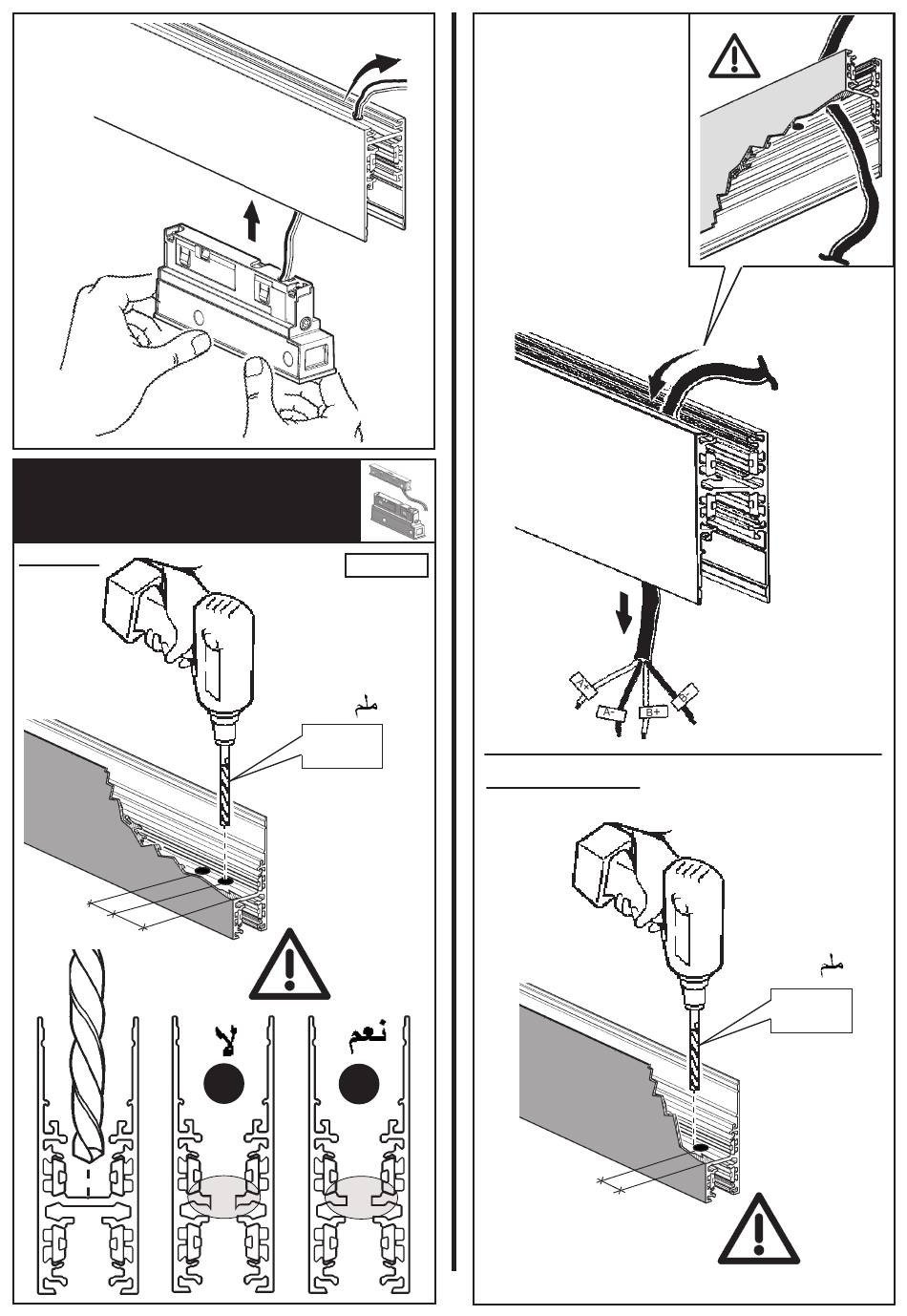 ملم

لا

نعم

A+
A-
B+
B-

ملم