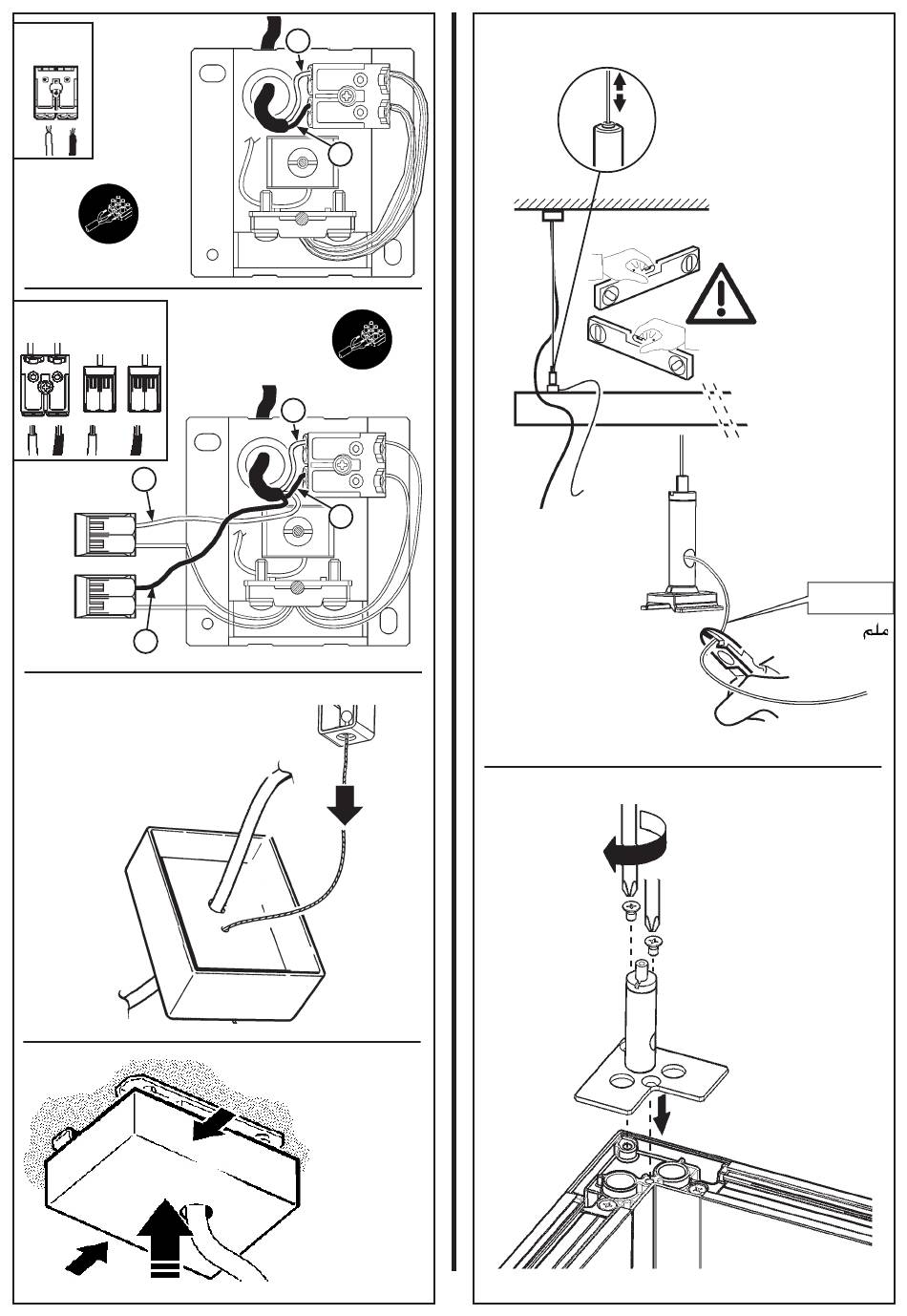 ملم