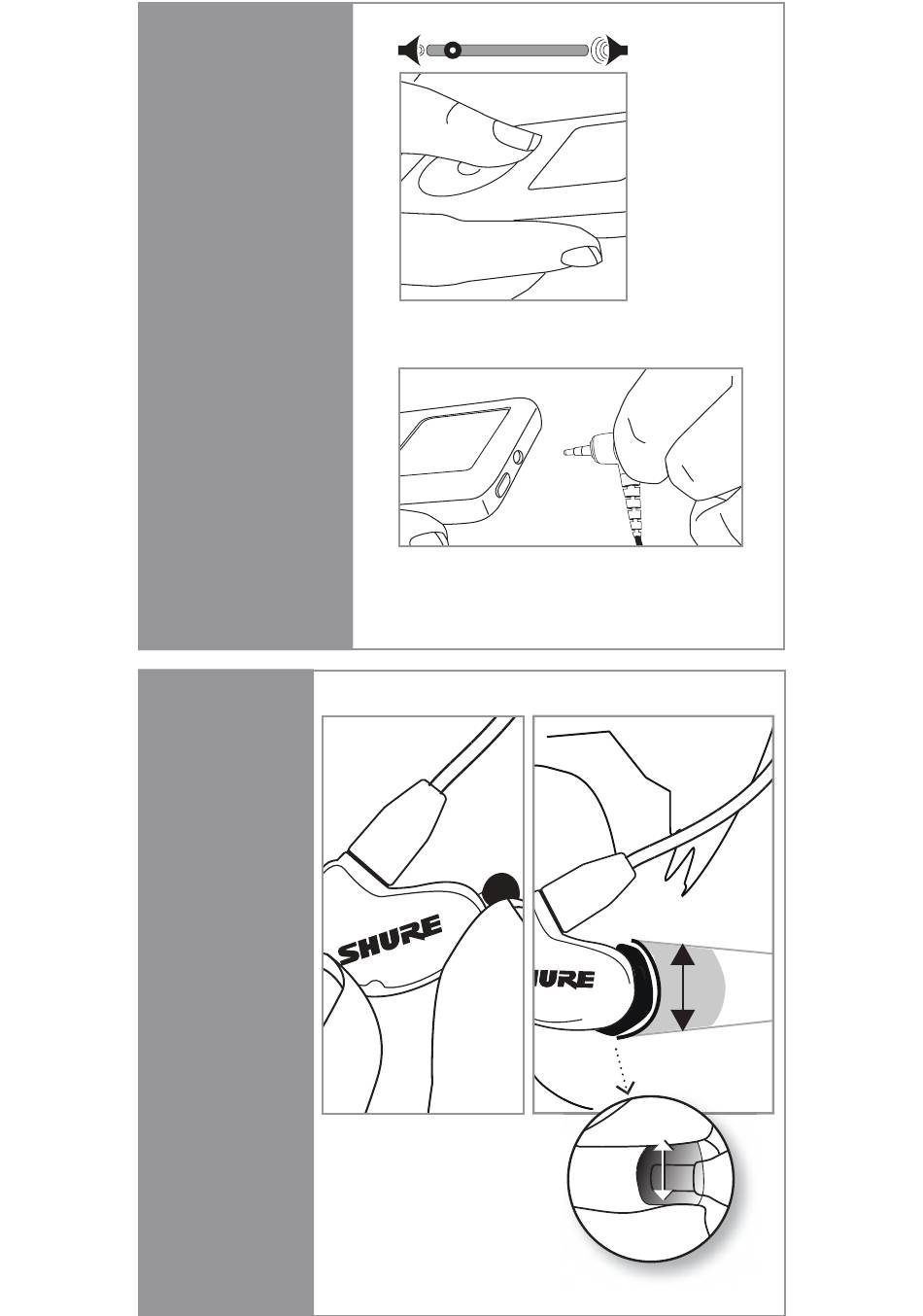 SHURE

SHURE