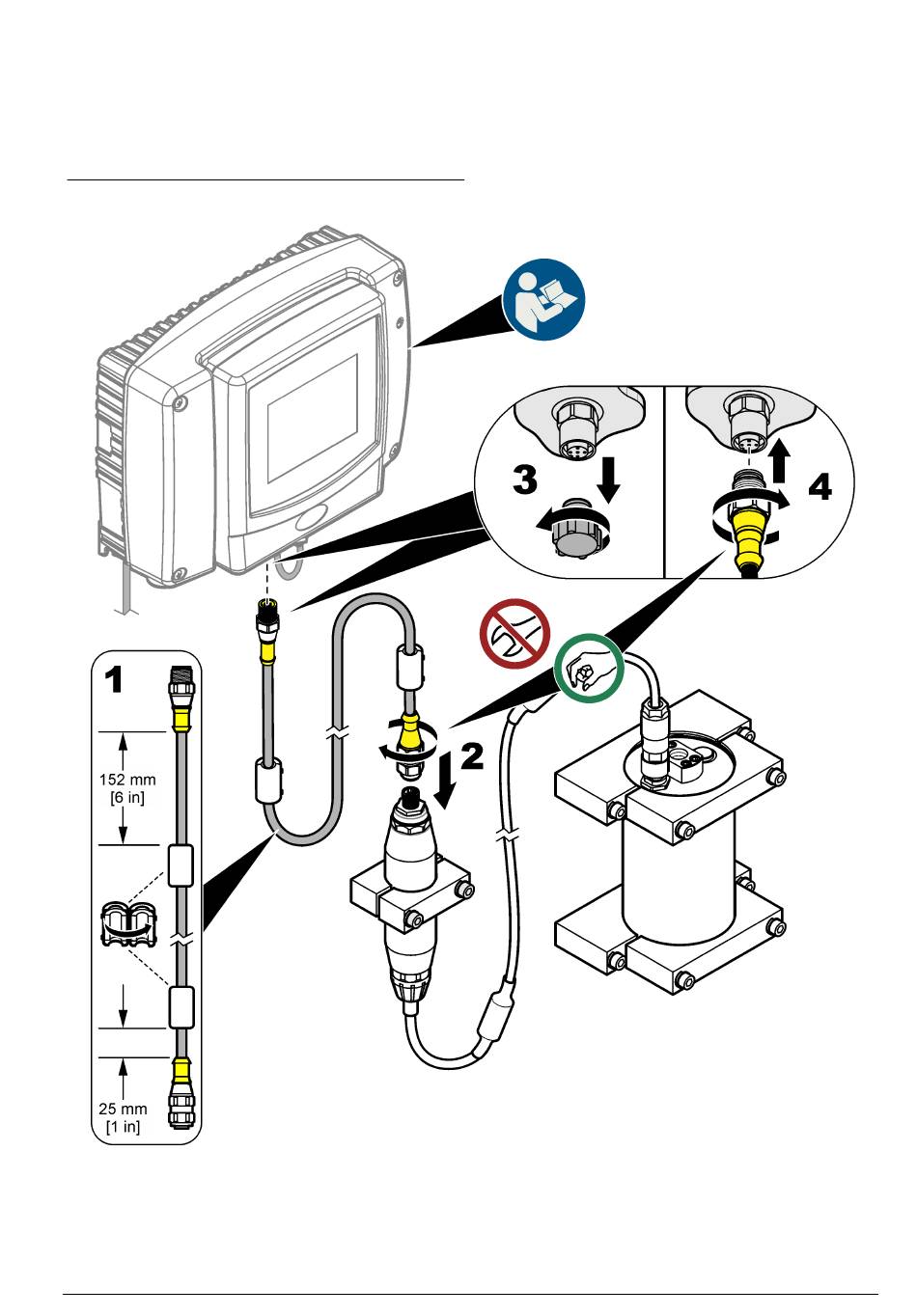 3

4

1

152 mm
[6 in]

2

25 mm
[1 in]