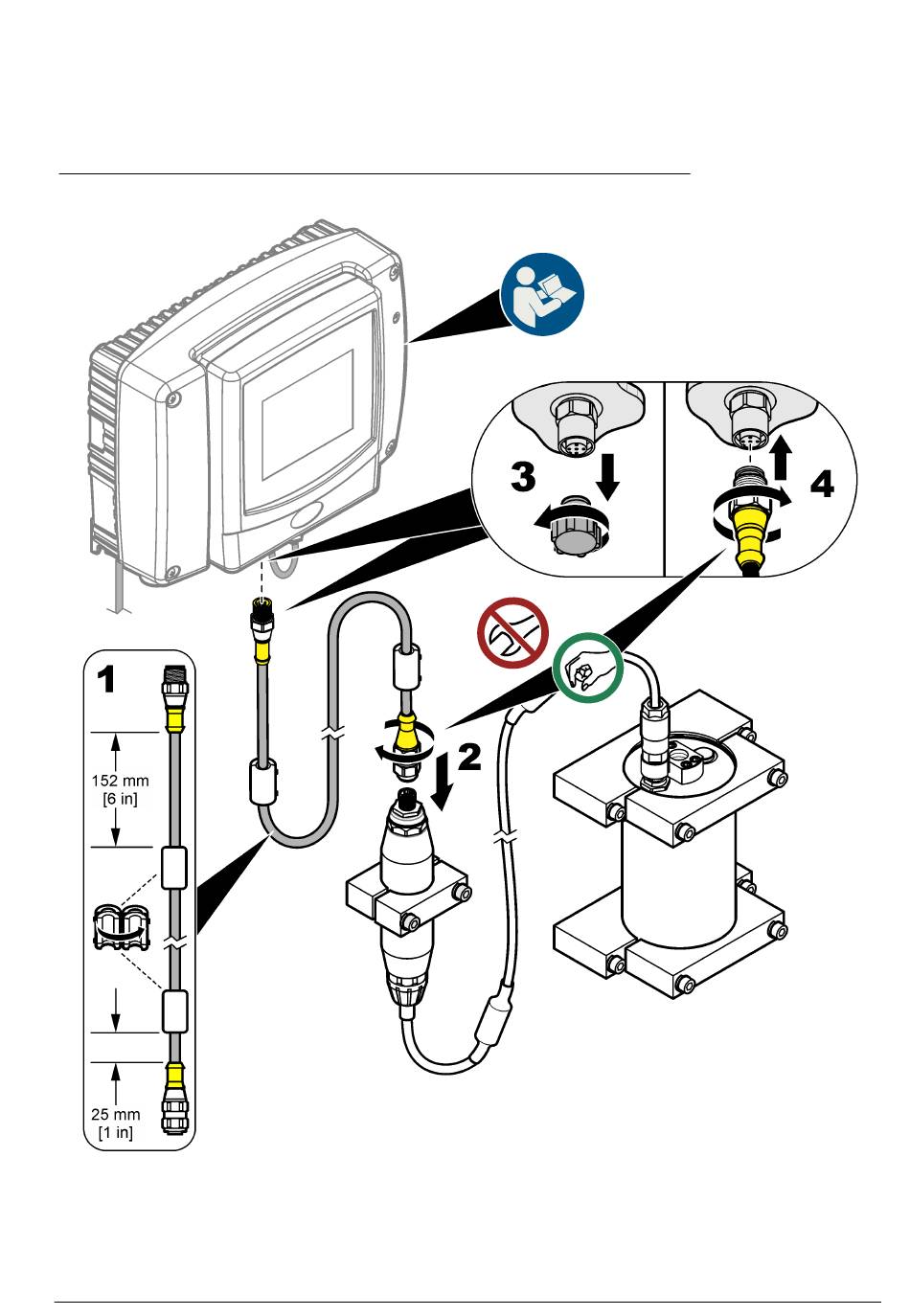 3

4

1

152 mm
[6 in]

25 mm
[1 in]

2