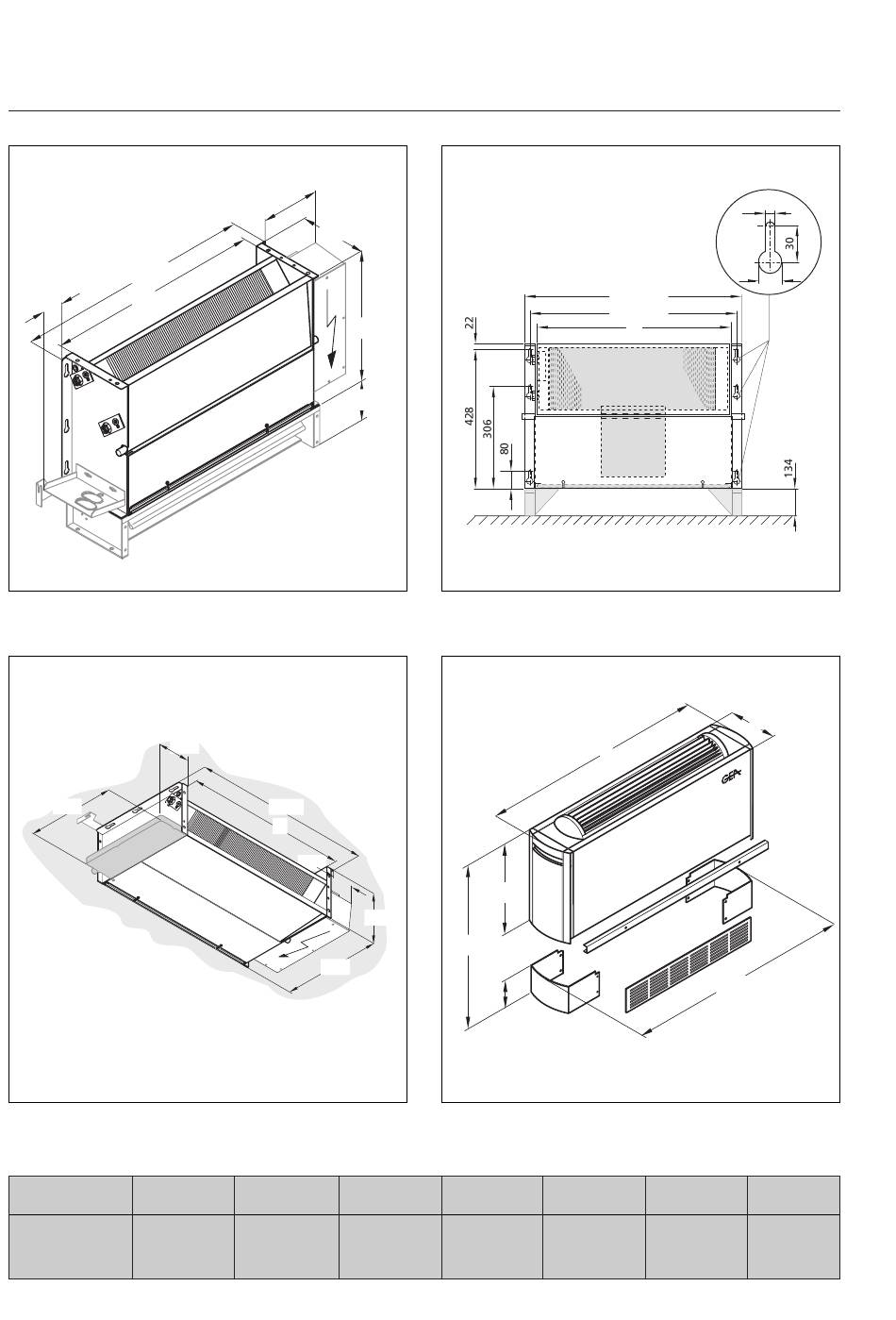 30

22

428

306

80

134

GEA