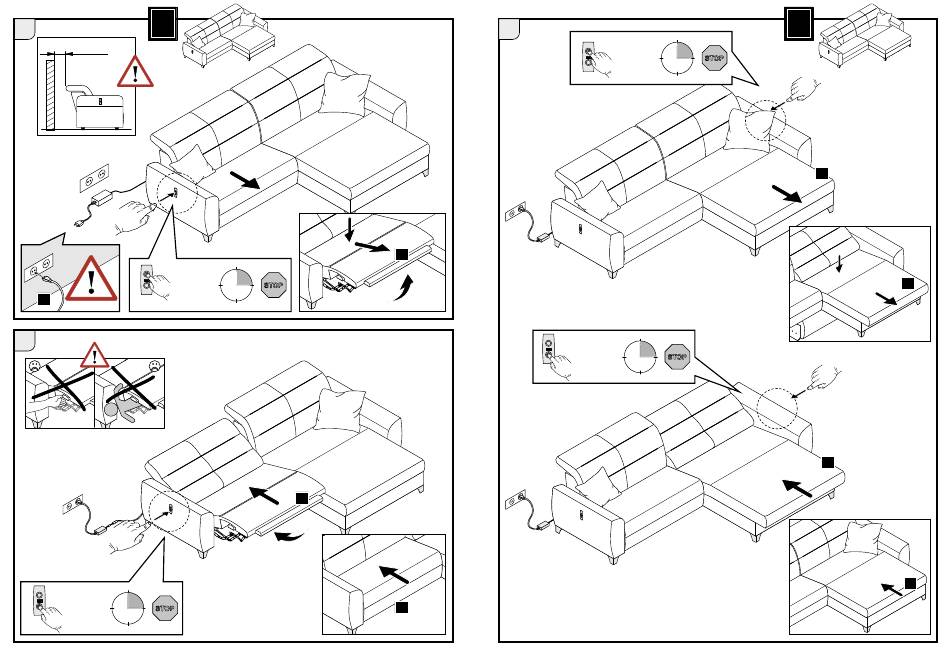 STOP

STOP

STOP

STOP