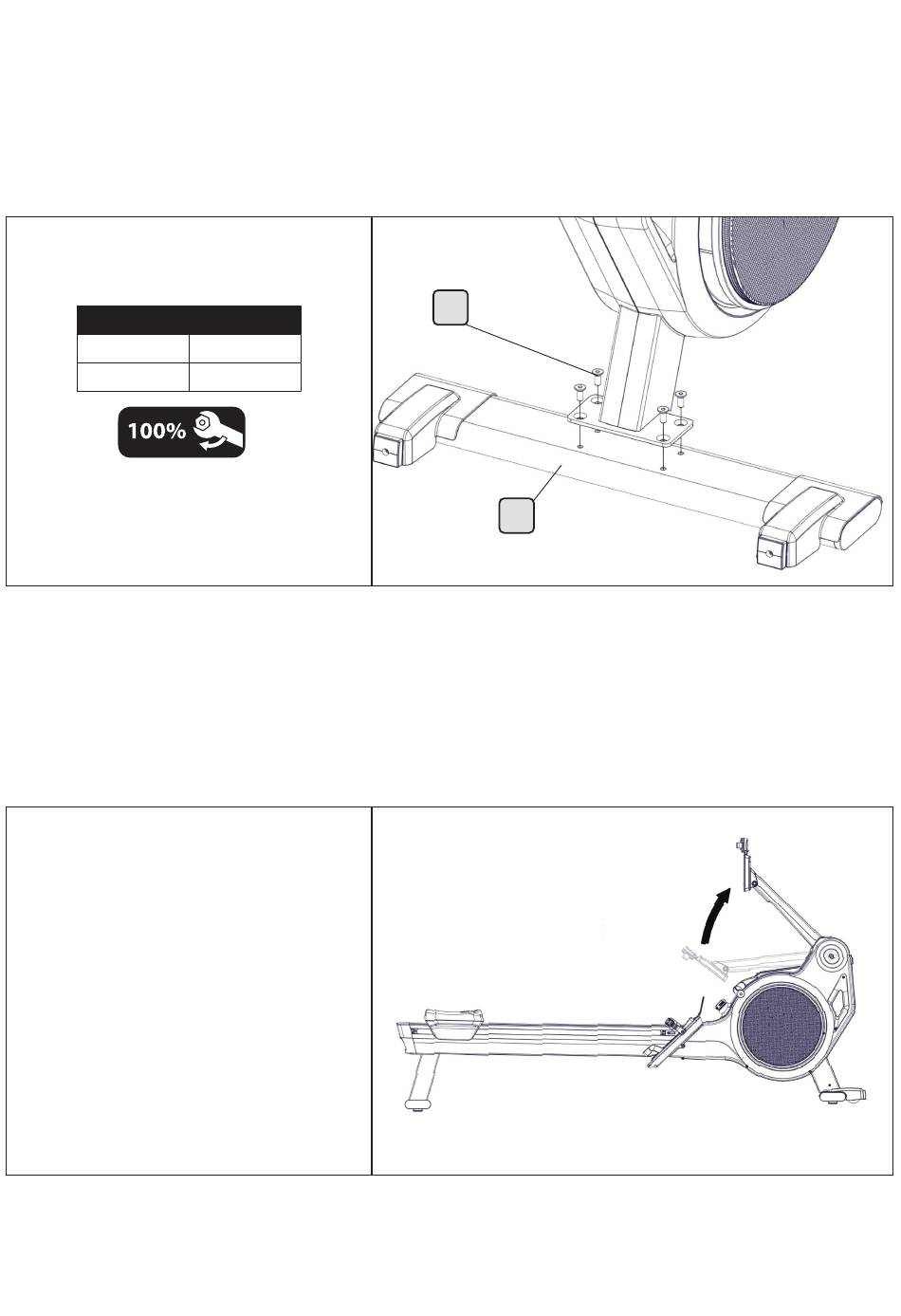 100%