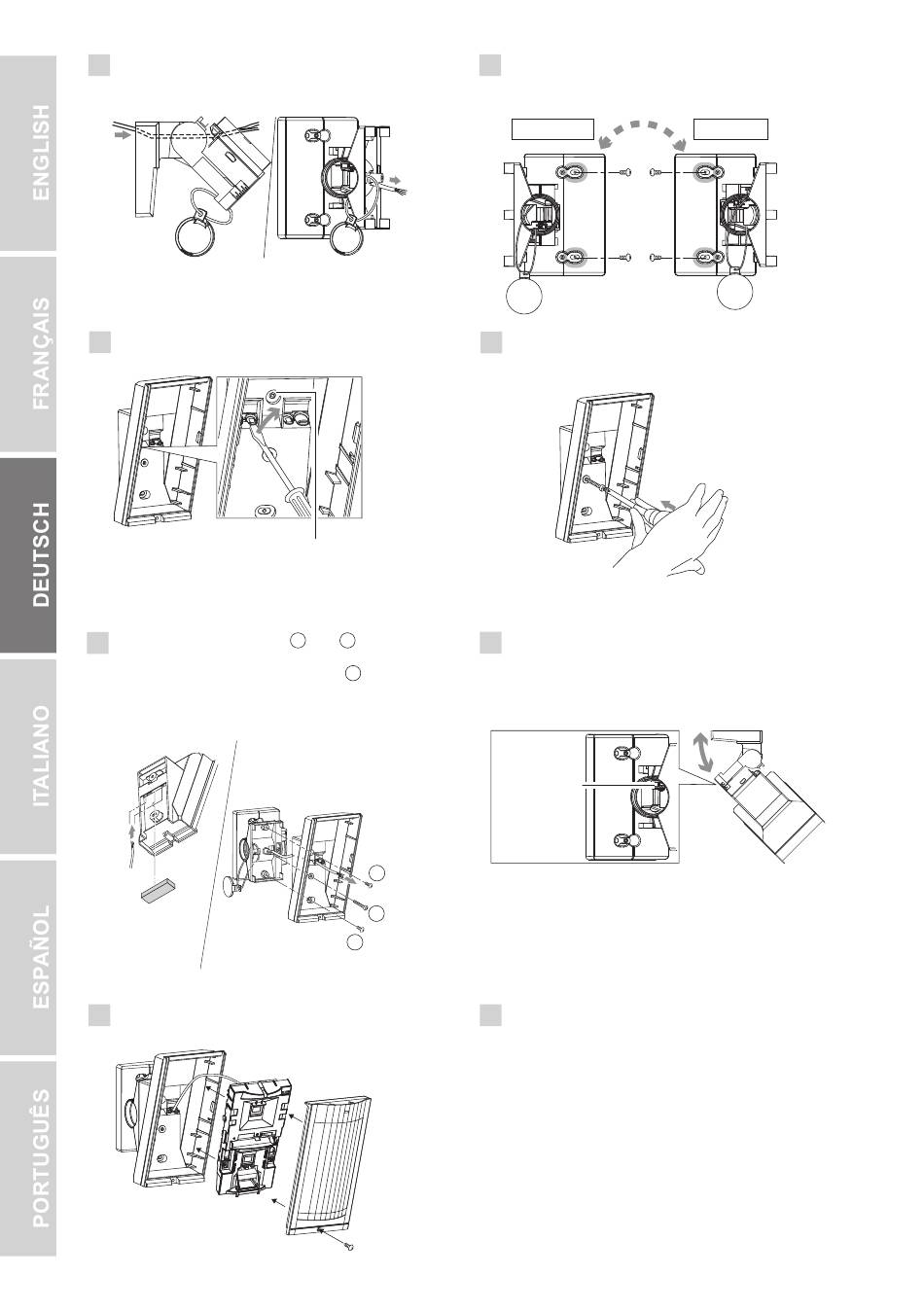 ENGLISH

FRANÇAIS

DEUTSCH

ITALIANO

ESPAÑOL

PORTUGUÊS