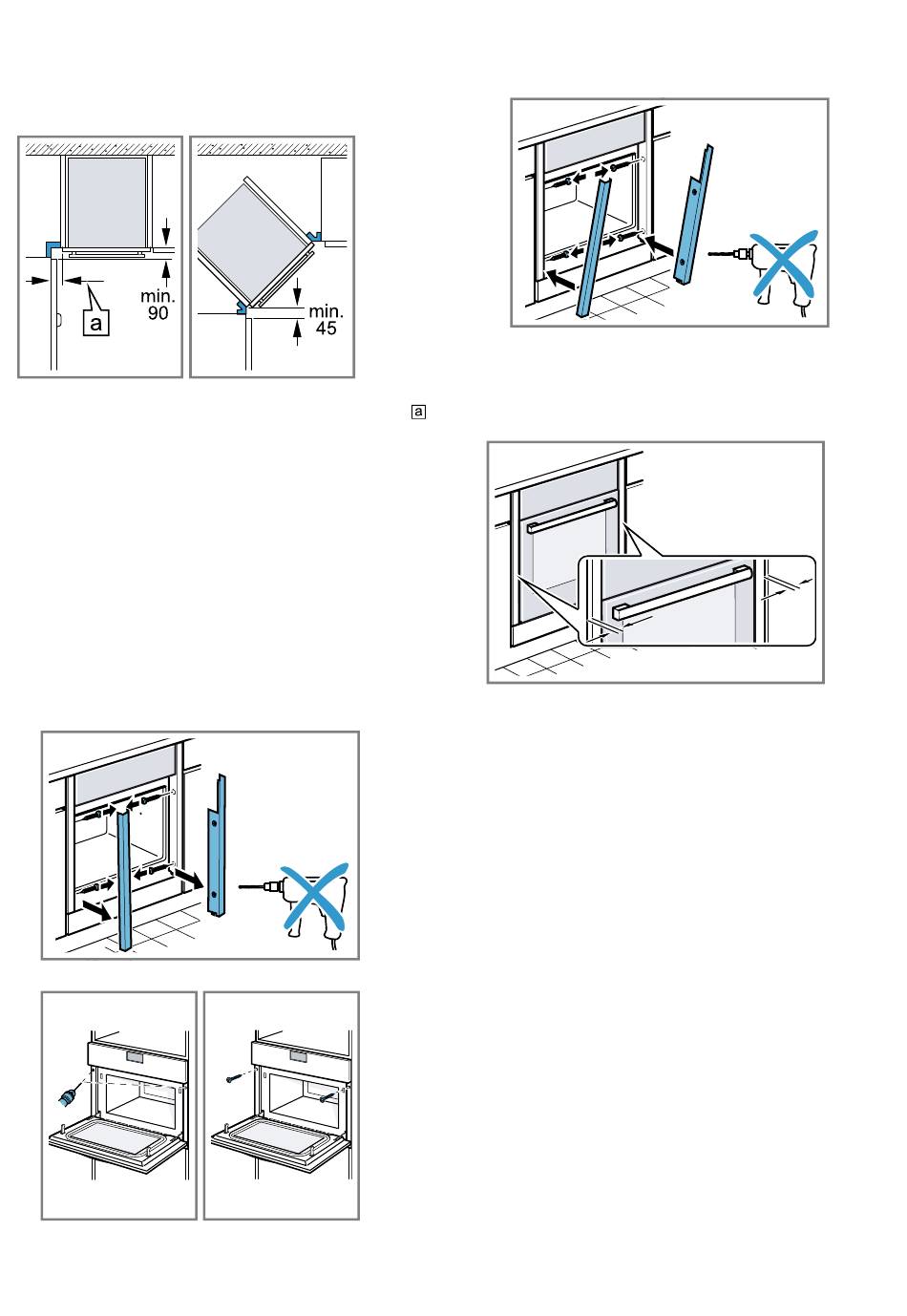 min. 90

a

min. 45

a