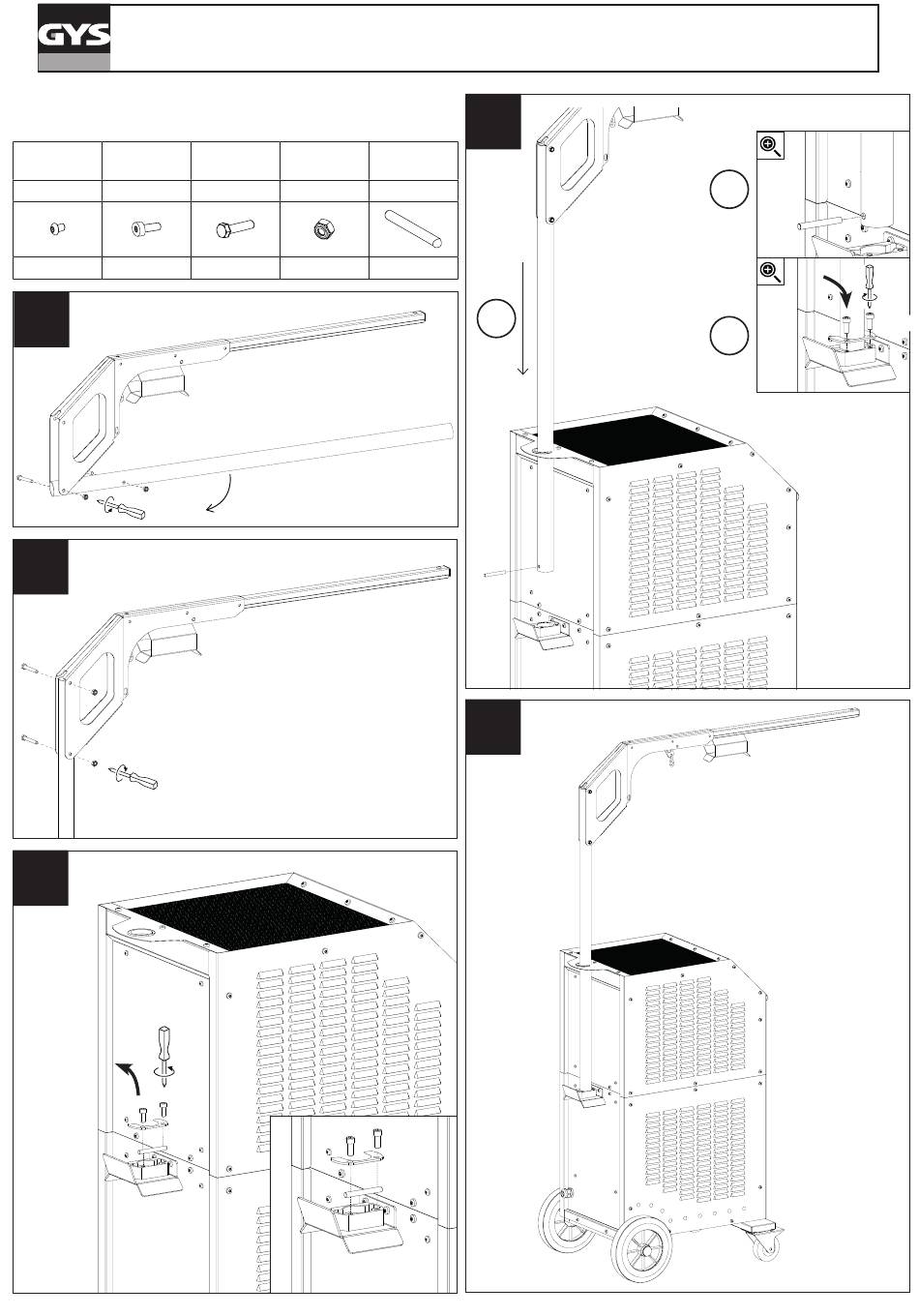 GYS