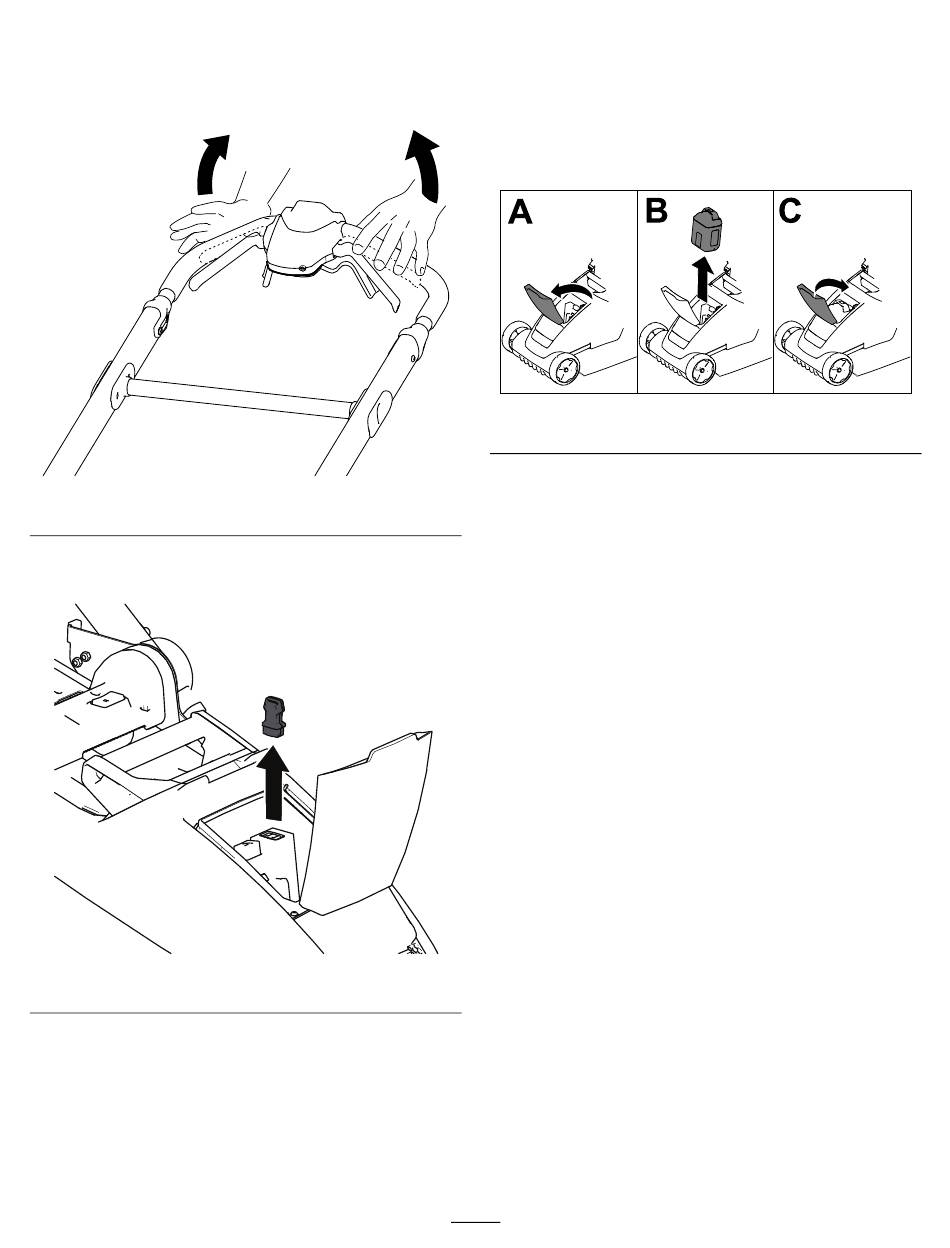 A

B

C