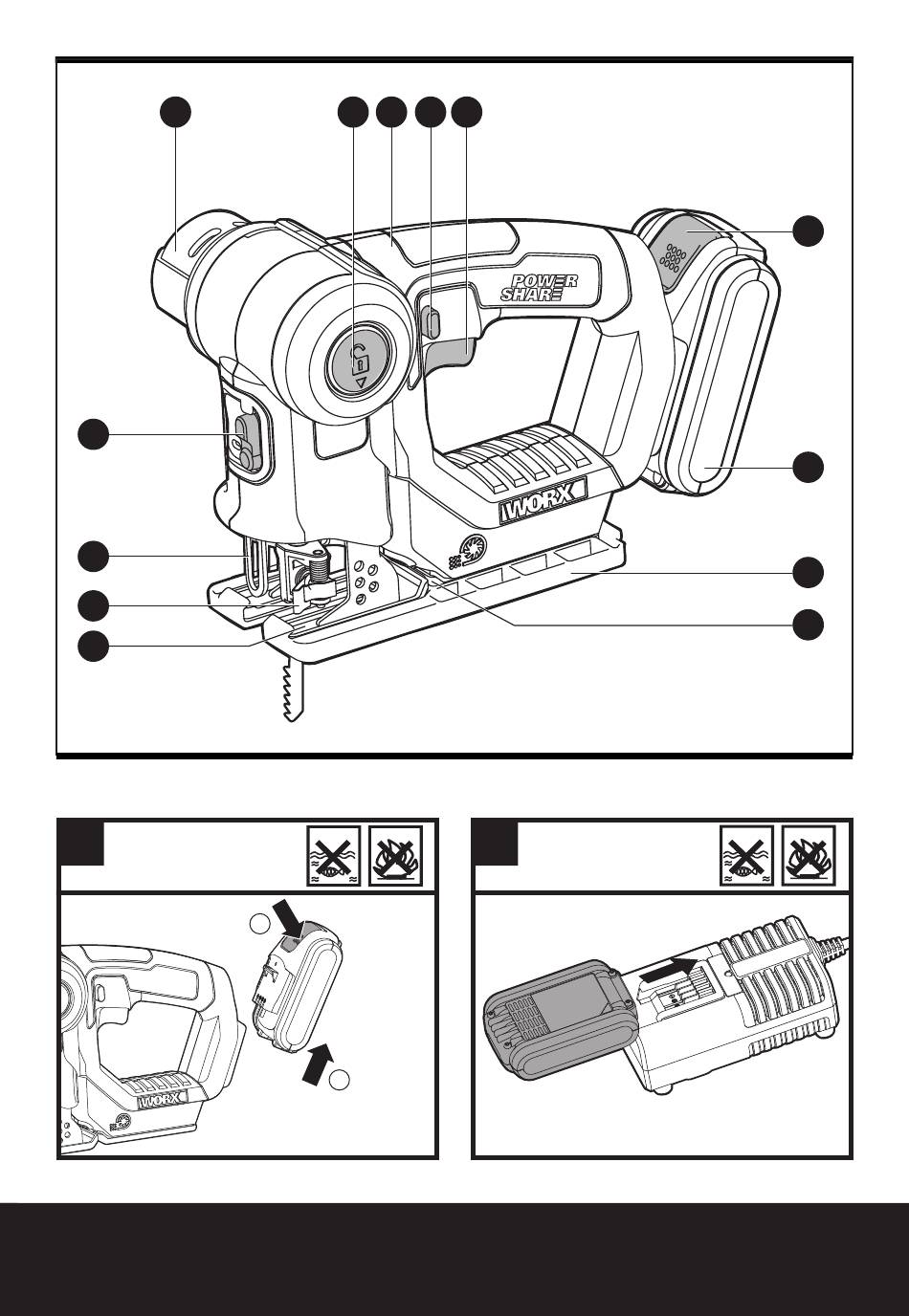 POWER SHARE

WORX

WORX