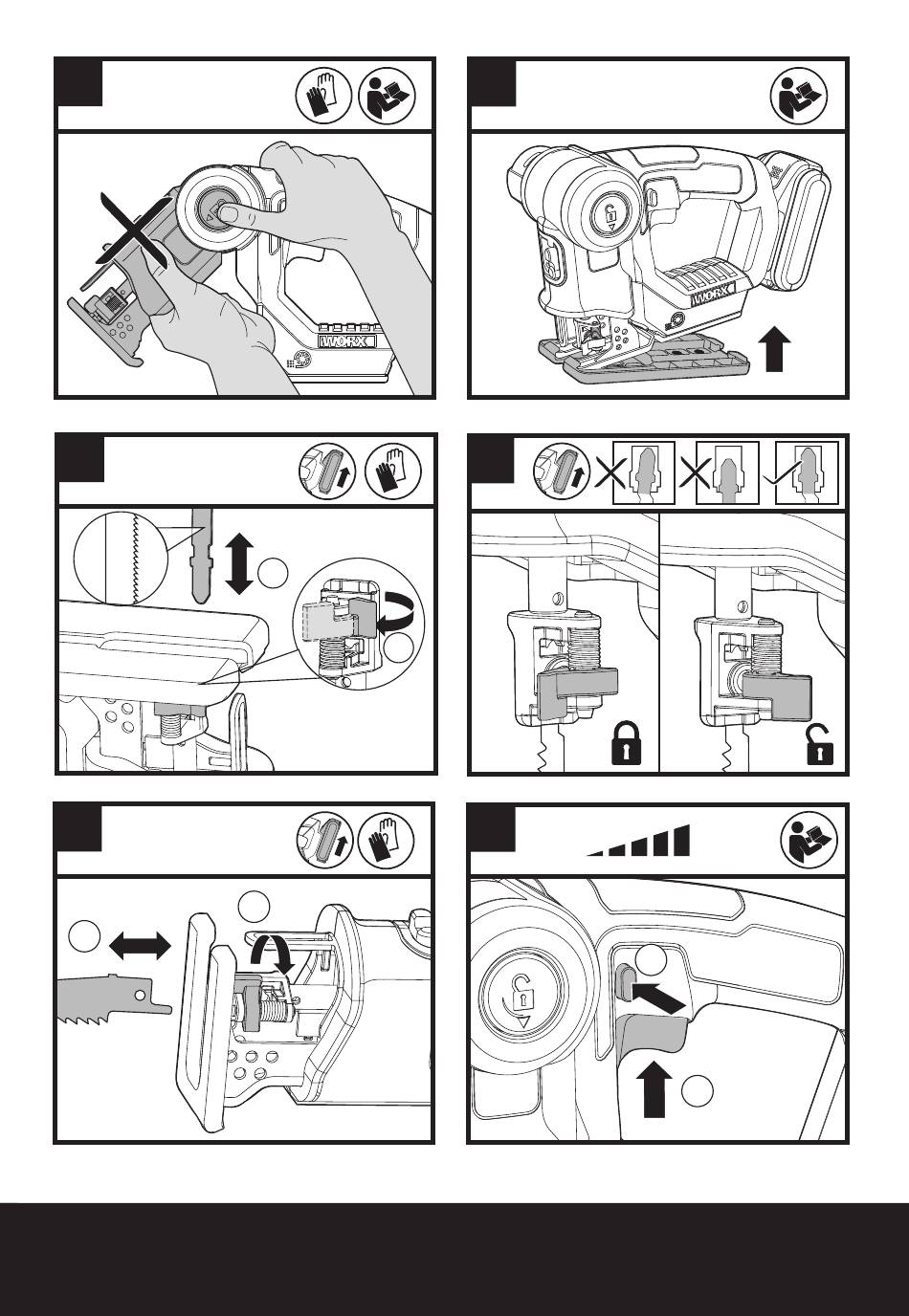 WORX

WORX