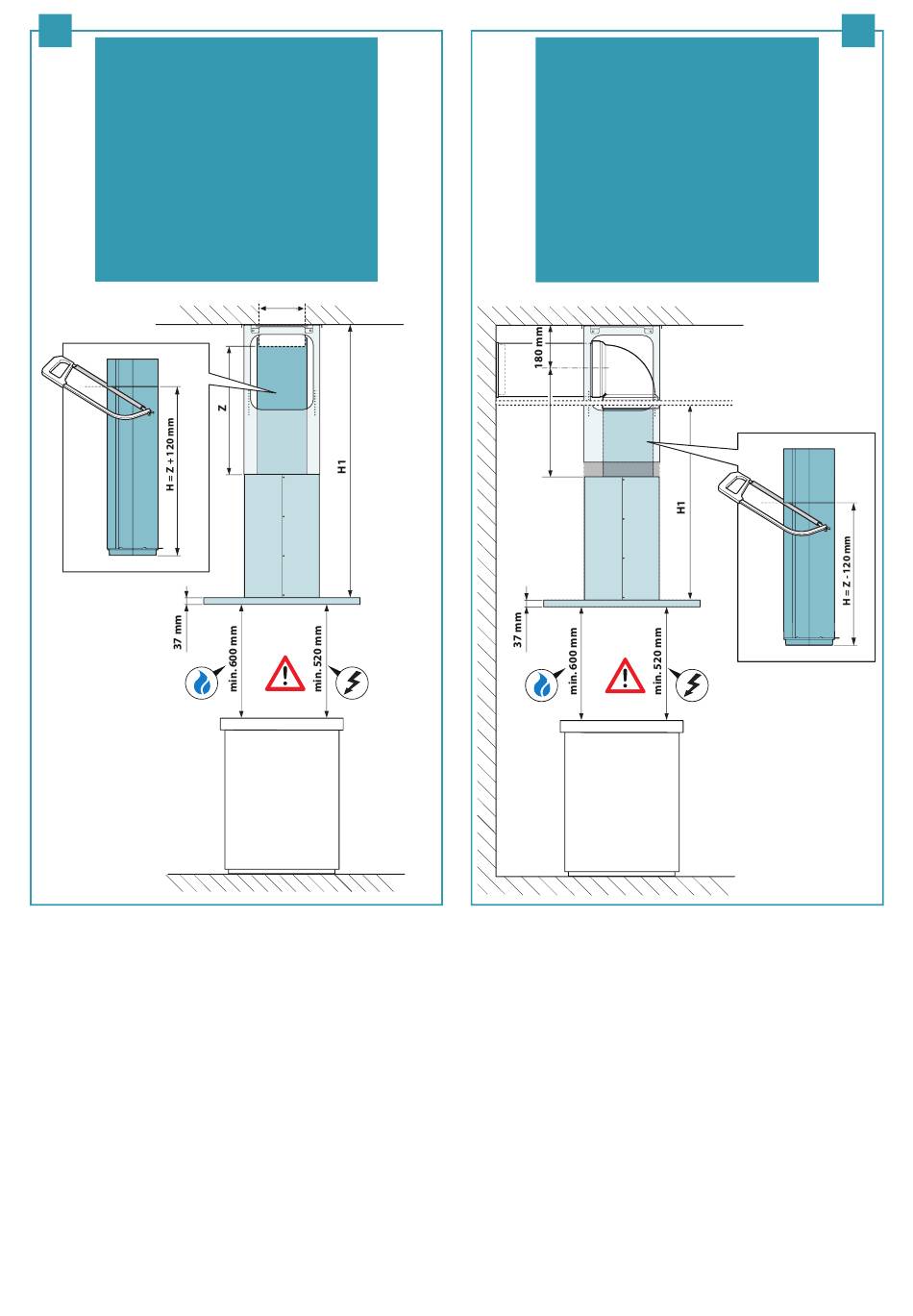 H = Z + 120 mm

Z

H1

37 mm

min. 600 mm

min. 520 mm

180 mm

H1

H = Z - 120 mm

37 mm

min. 600 mm

min. 520 mm