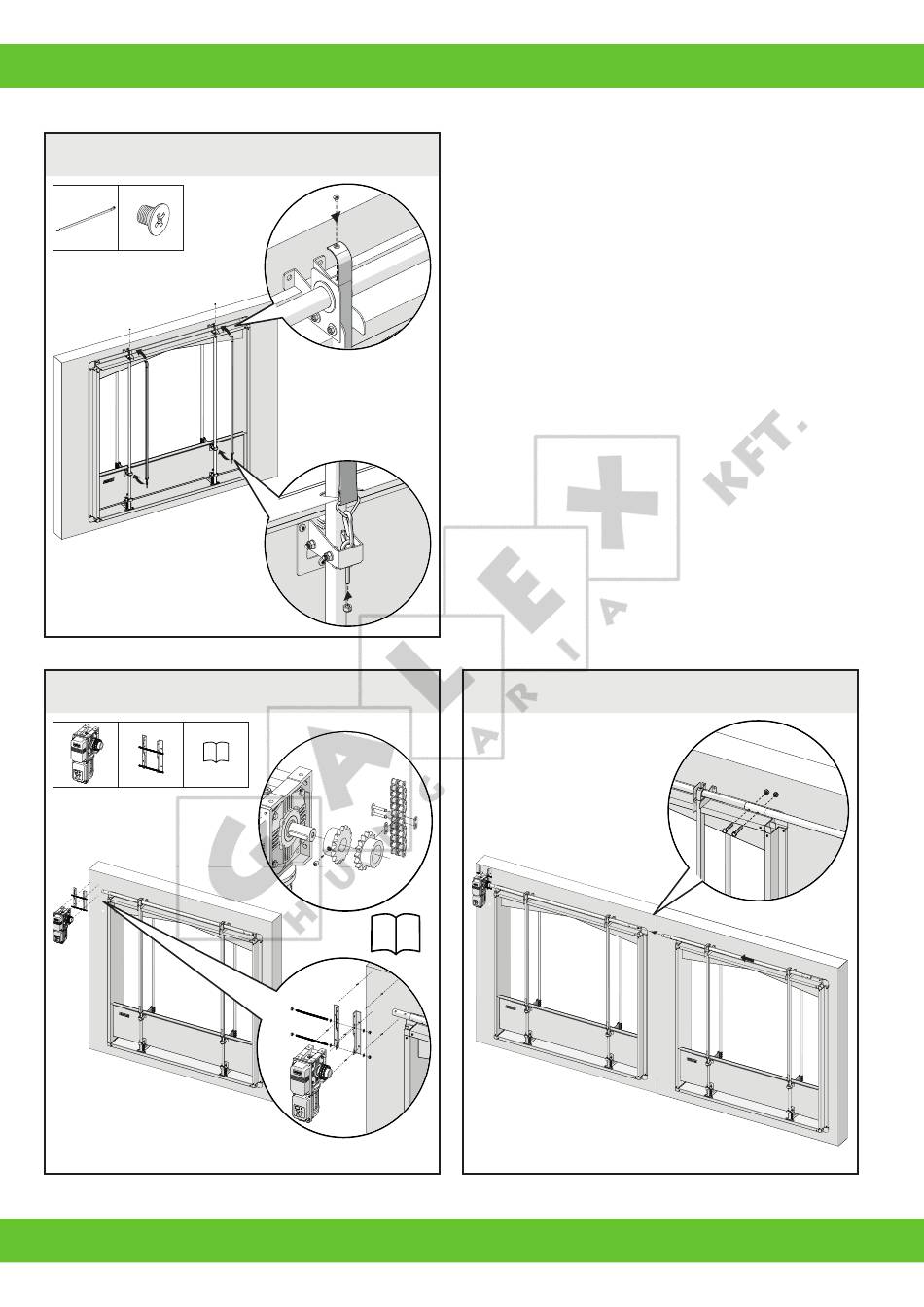 GALEX KFT.
HUNGARIA