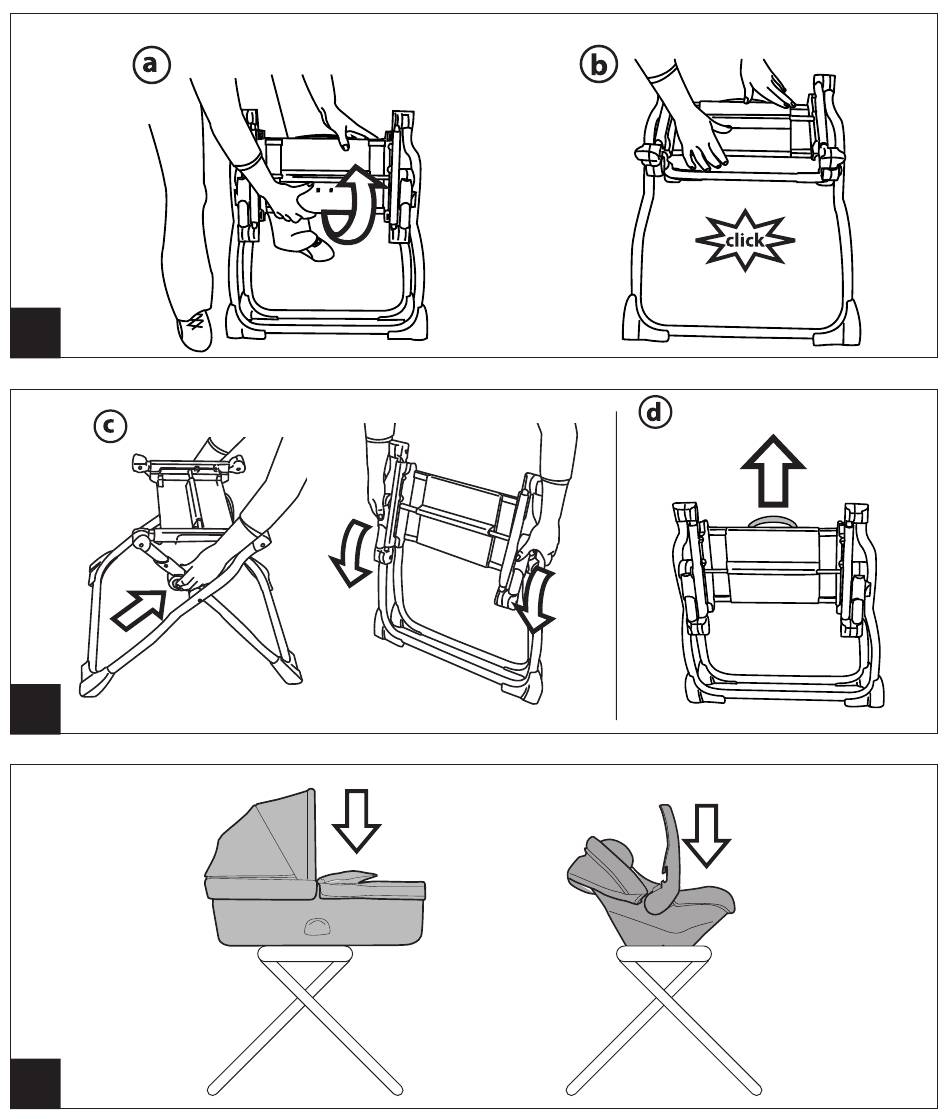 a

b

click

c

d