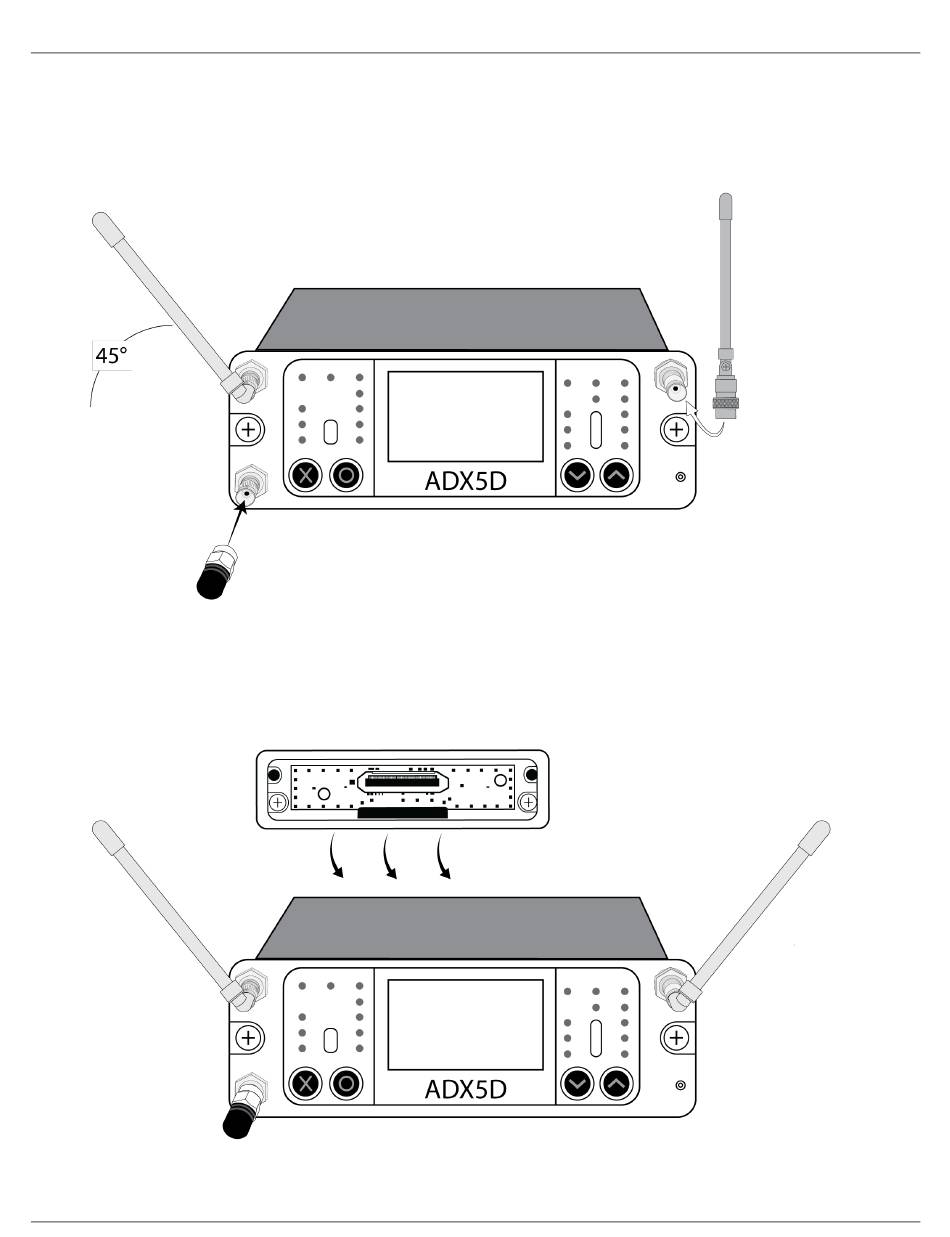 45°

ADX5D

ADX5D