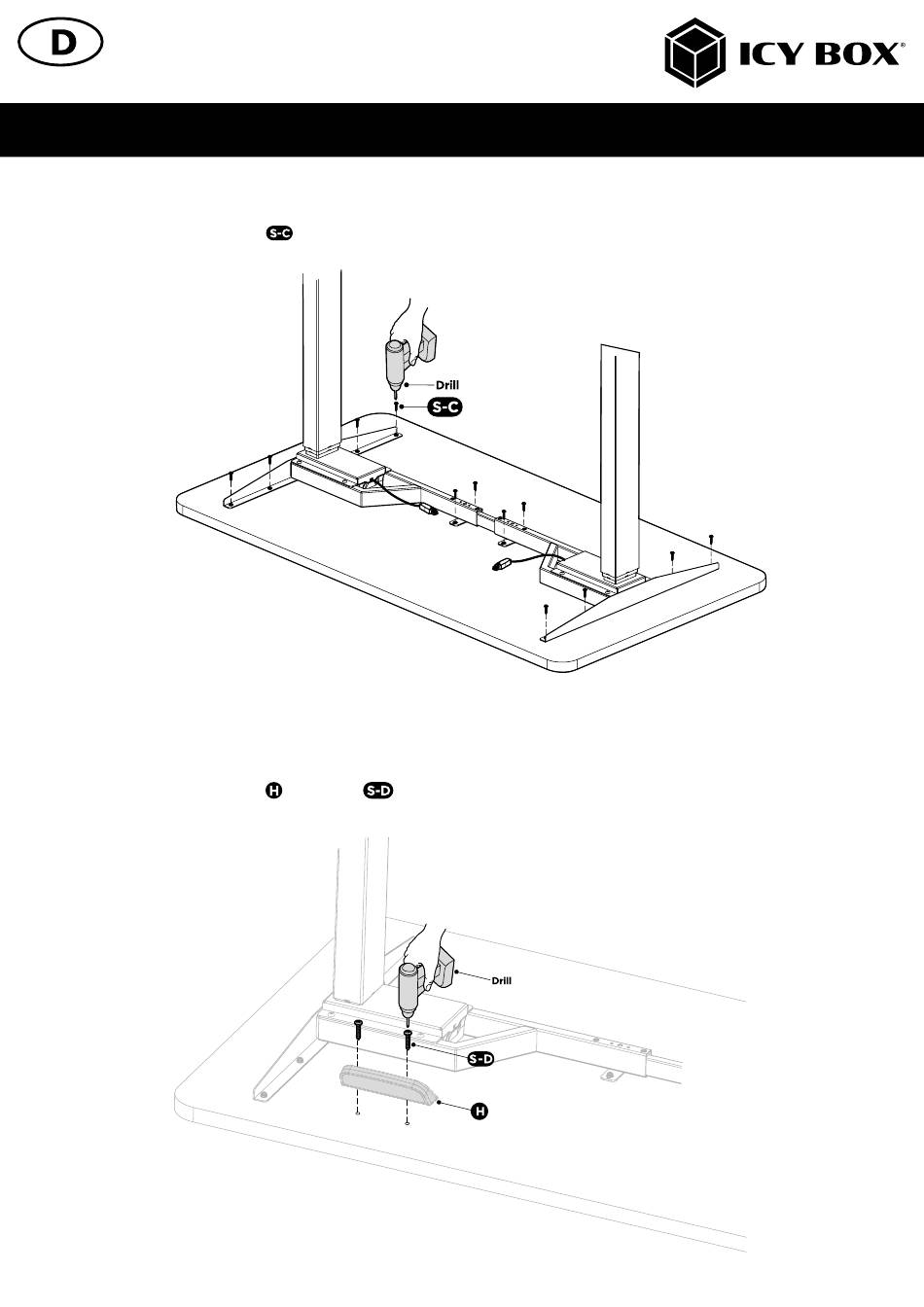 D

ICY BOX®

S-C

Drill

S-C

H S-D

Drill

S-D

H