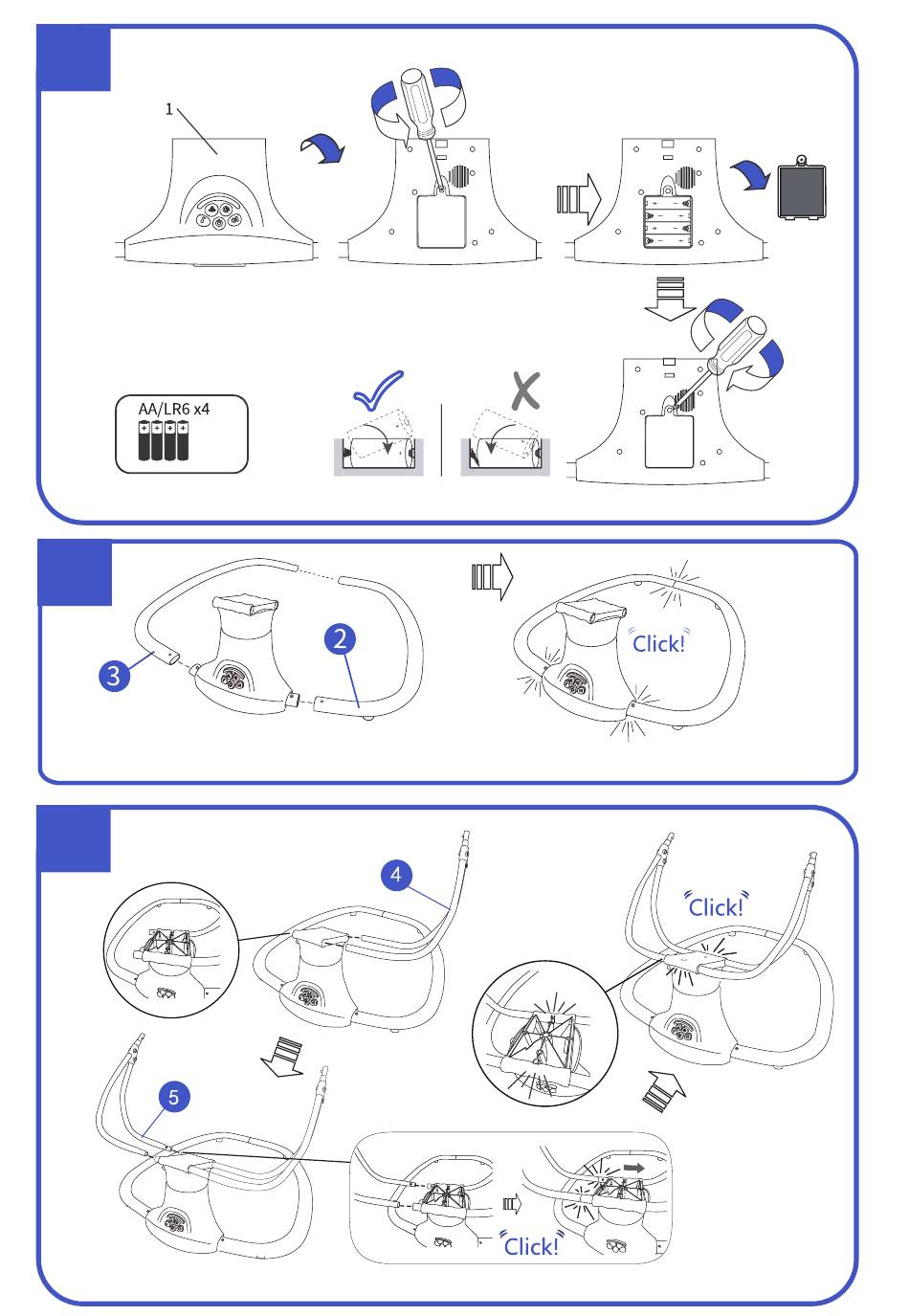 1

AA/LR6 x4

3

2

Click!

4

Click!

5

Click!