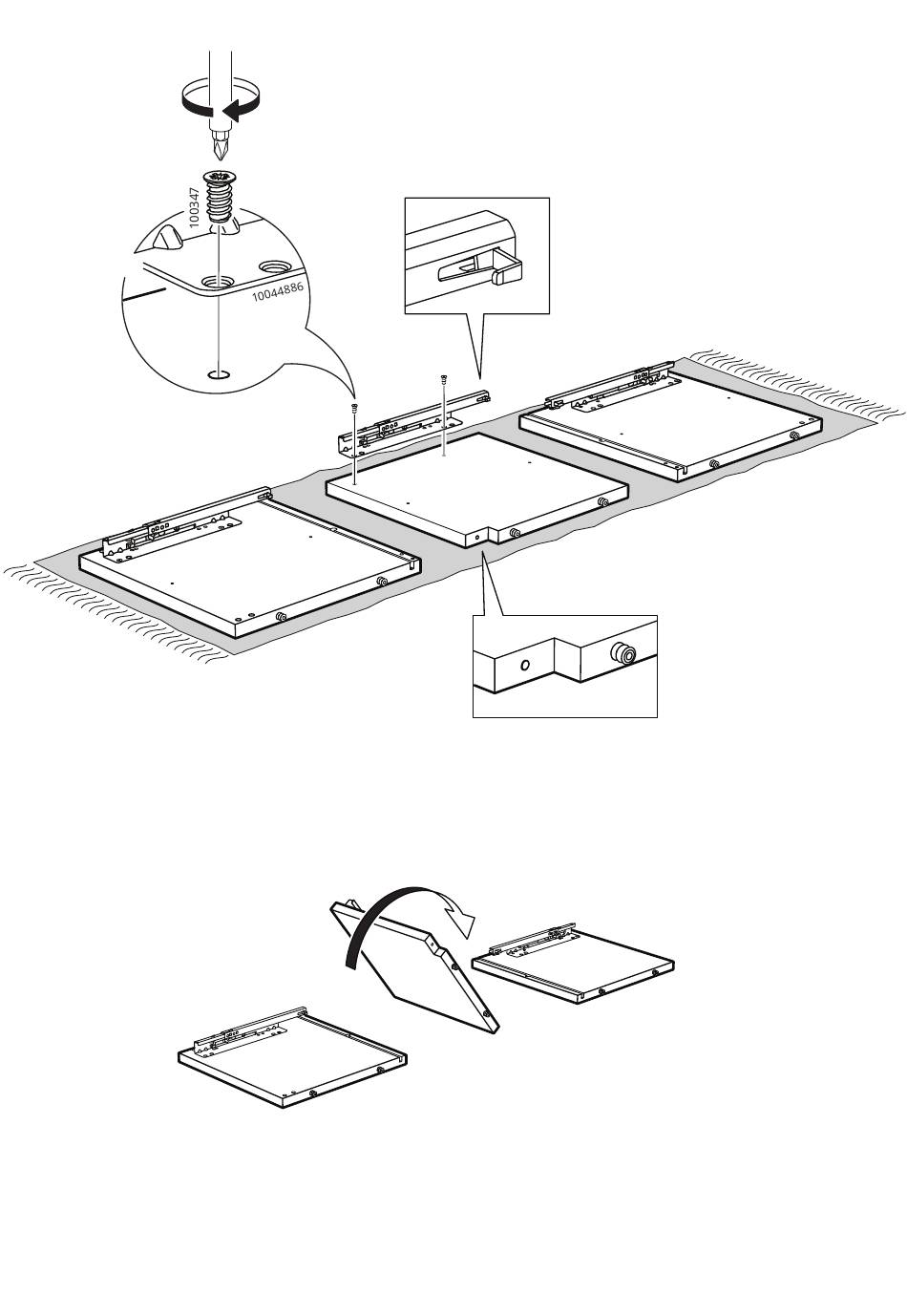 100347

10044886