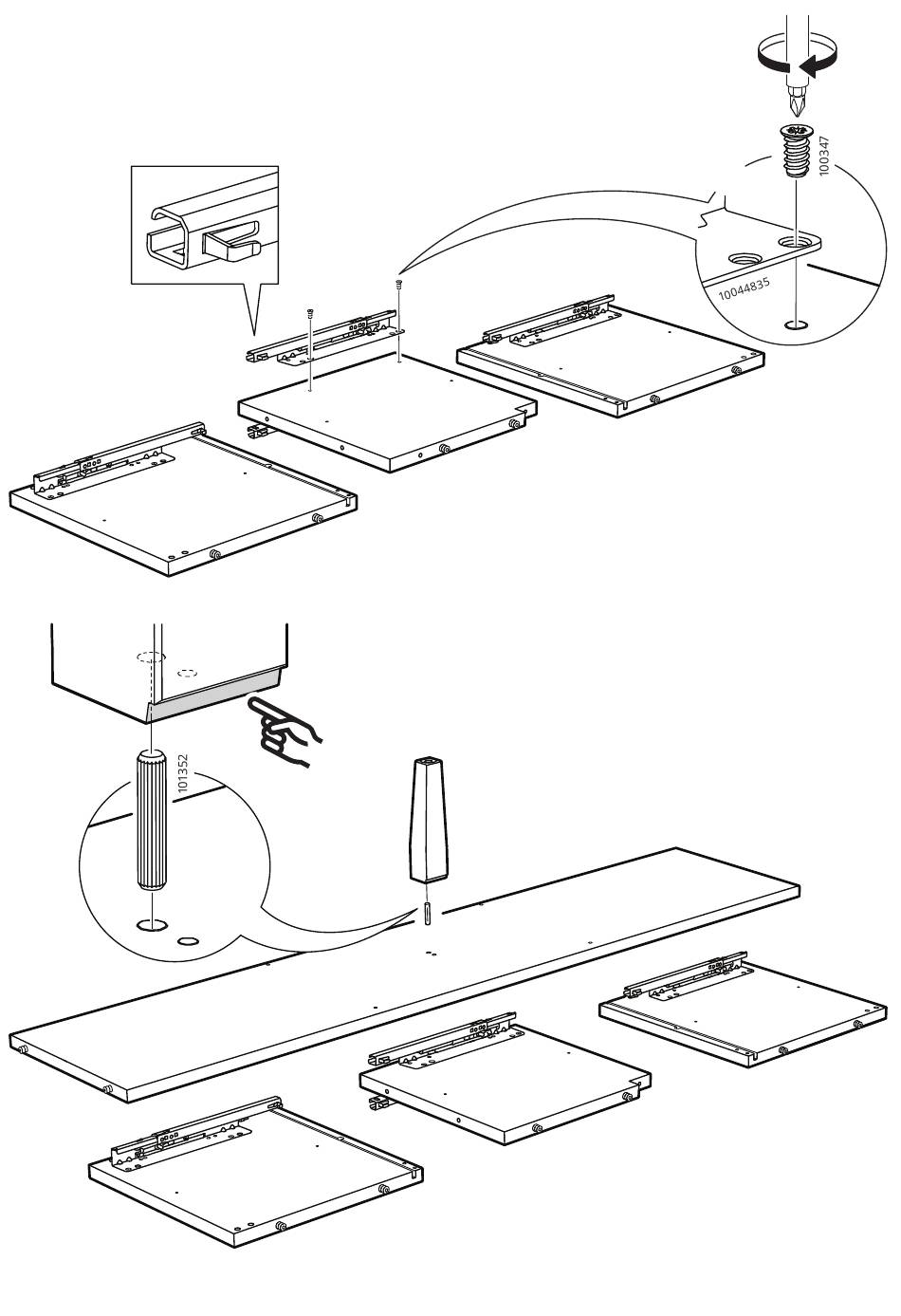 100347
10044835
101352