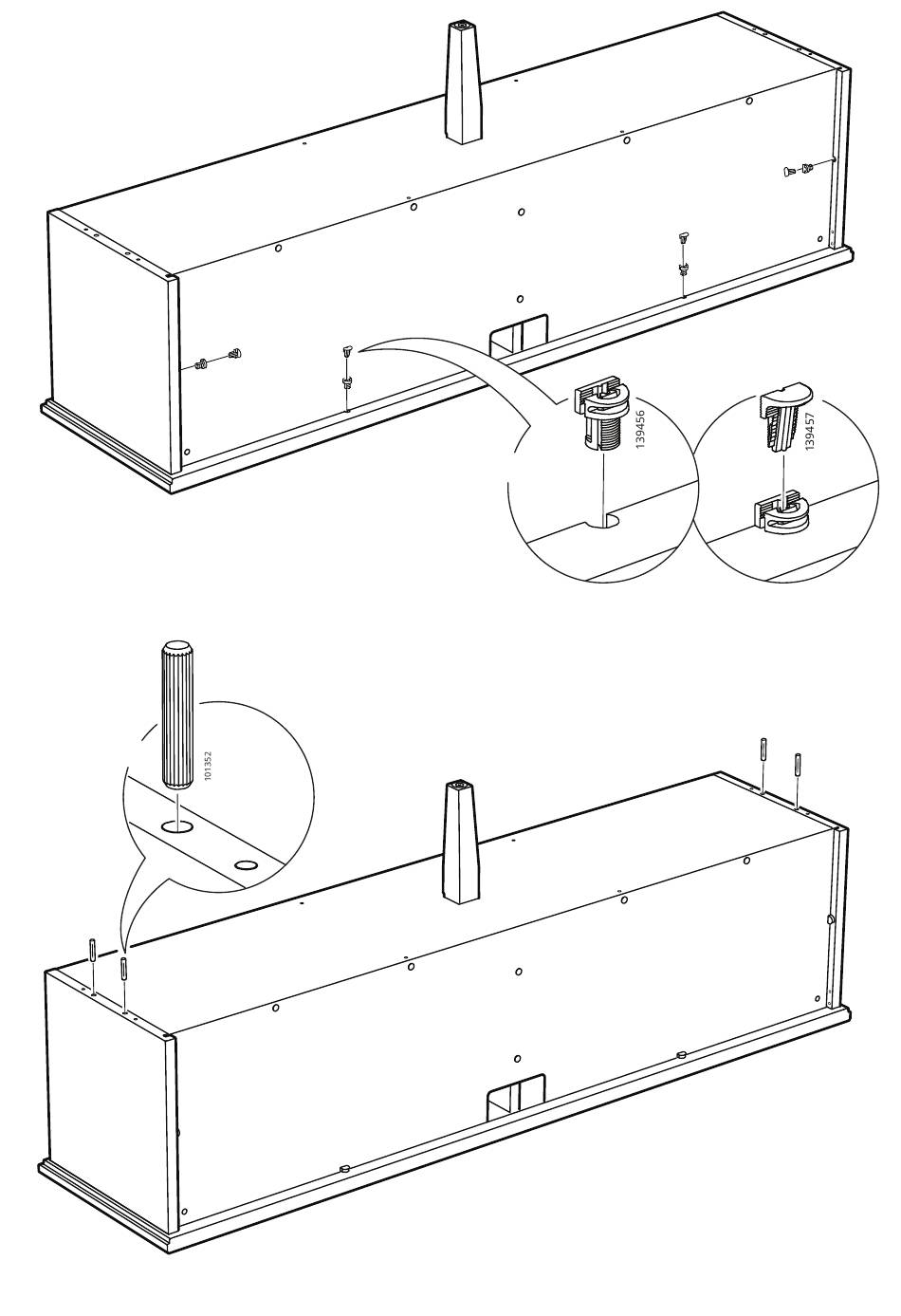 139456
139457
101352