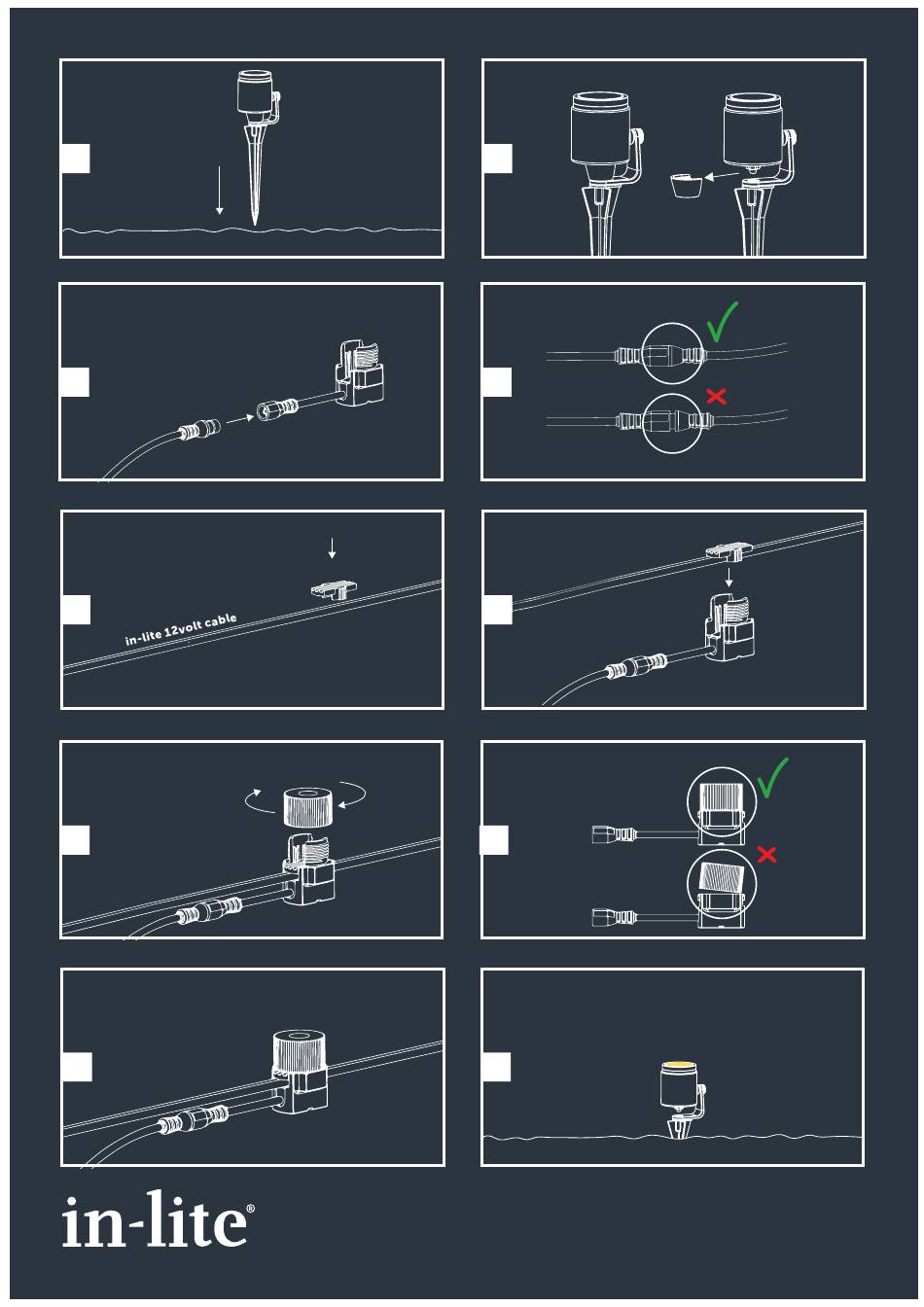 in-lite 12volt cable

in-lite®