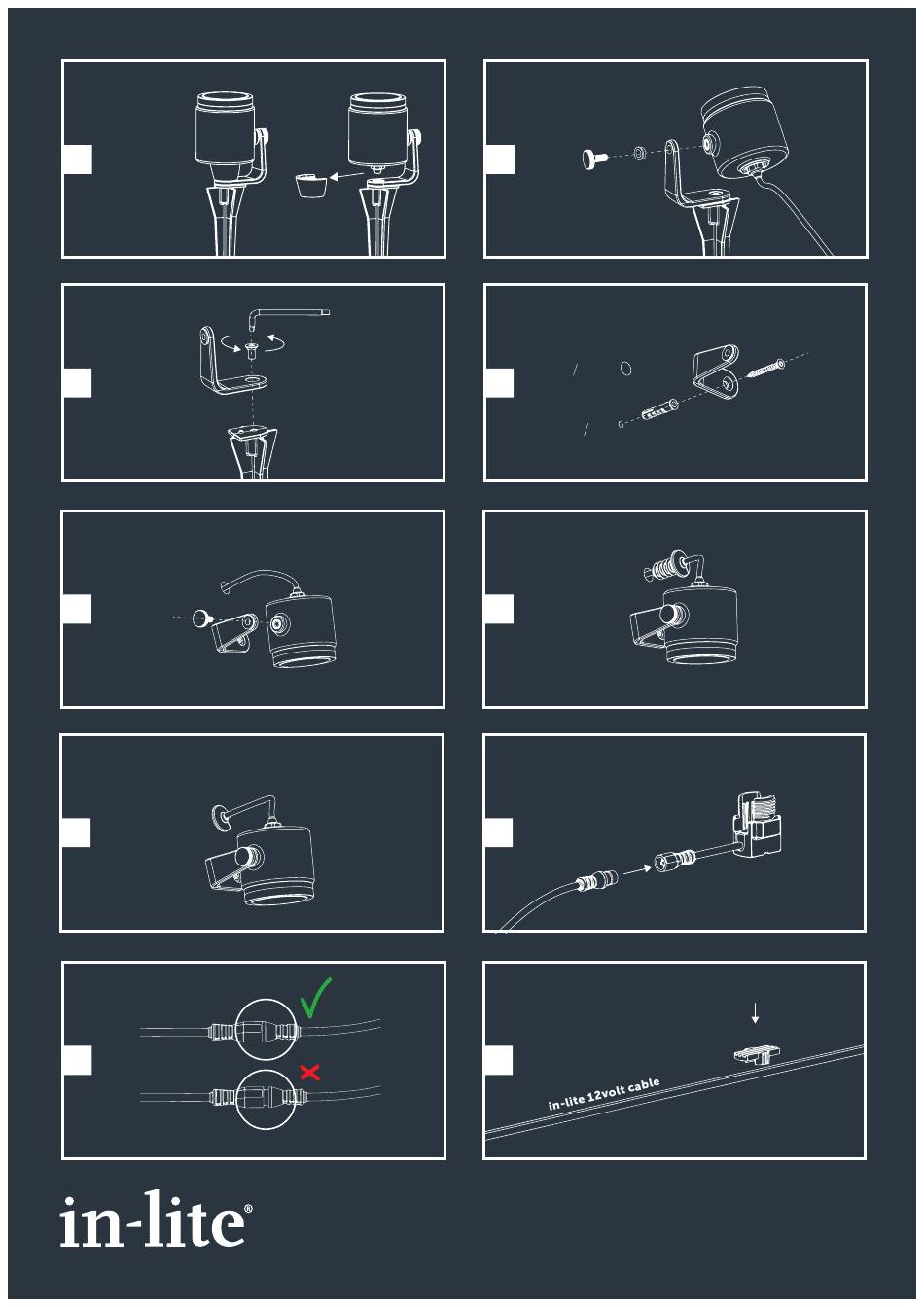 in-lite 12volt cable

in-lite®