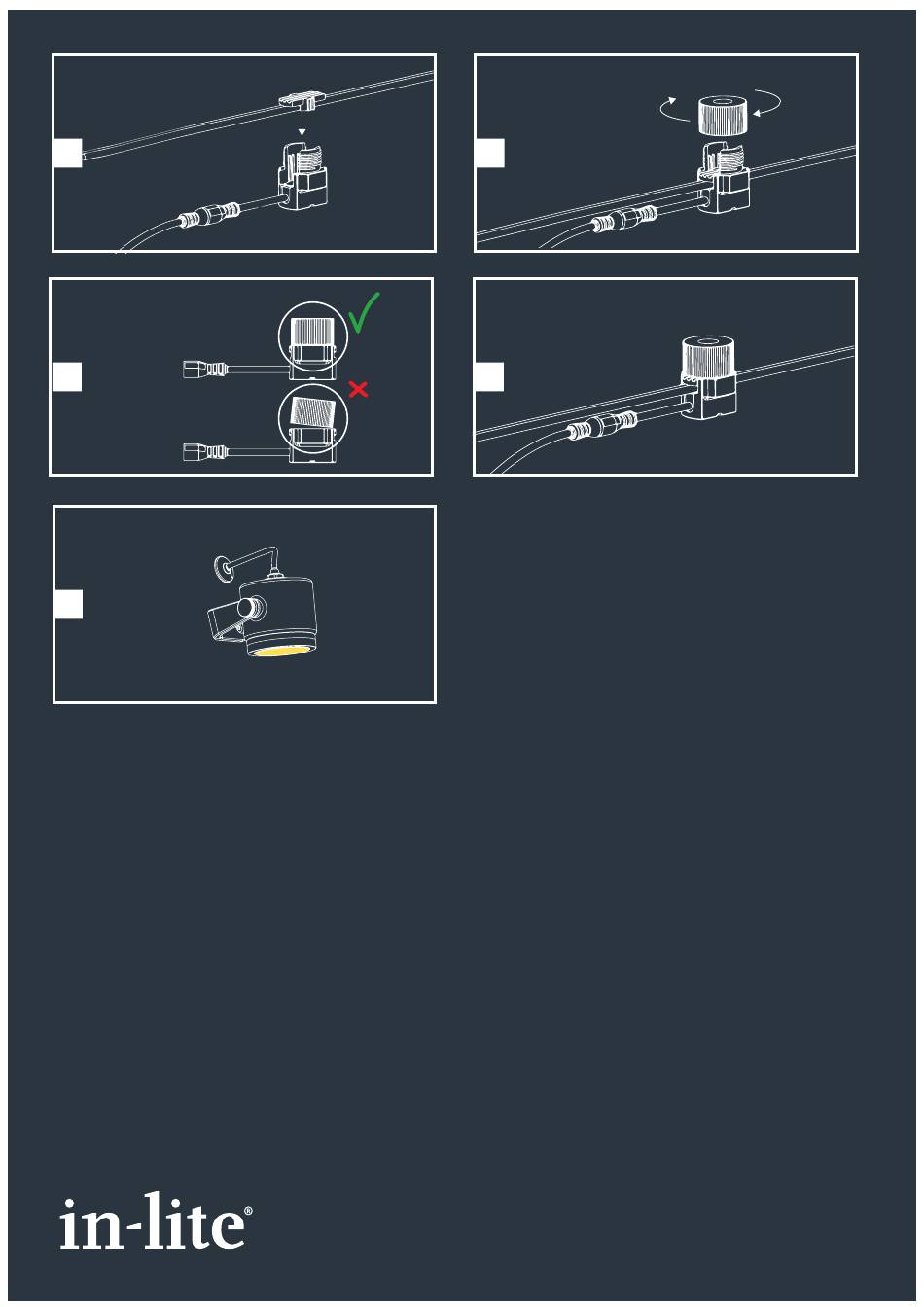 in-lite®