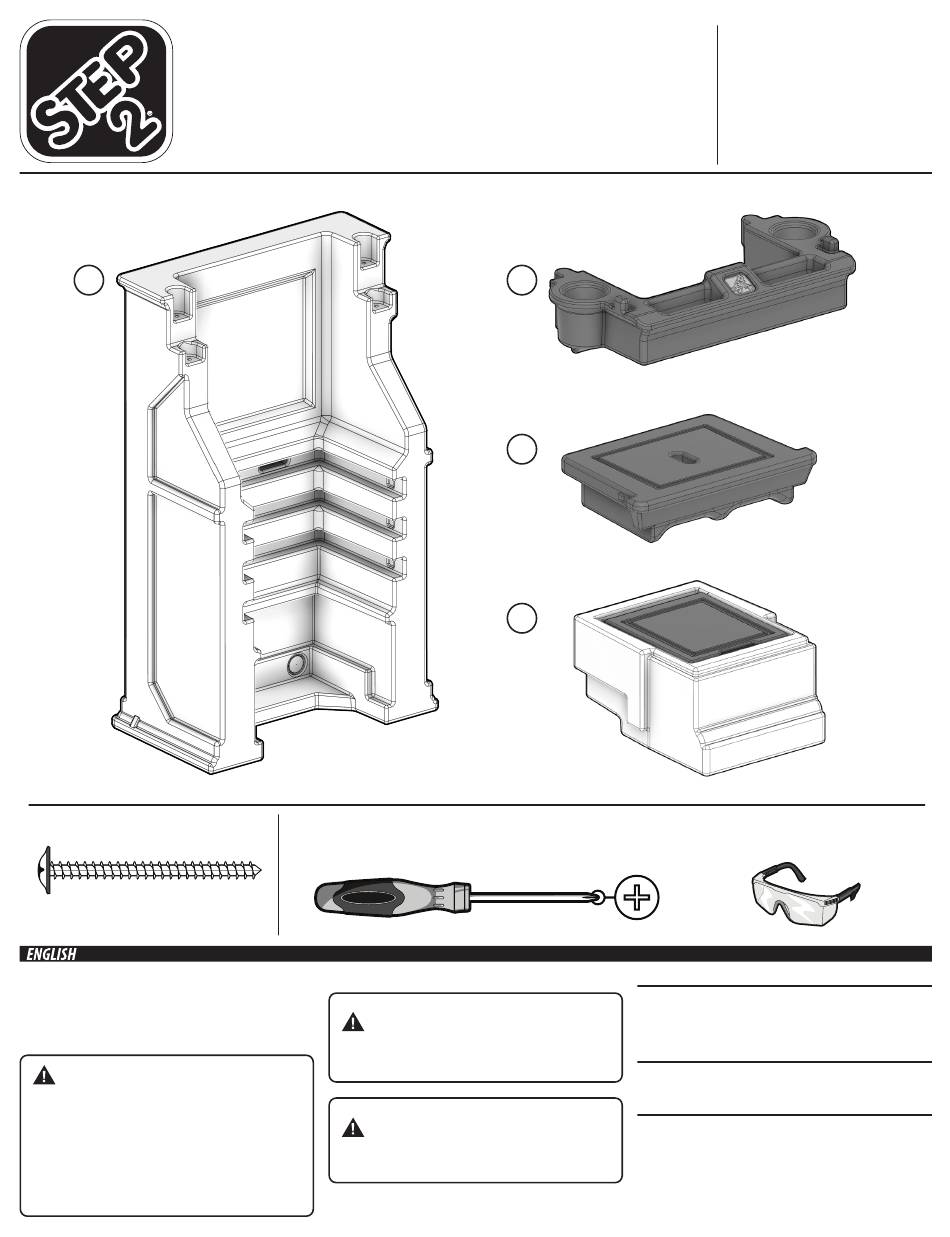 STEP 2

ENGLISH