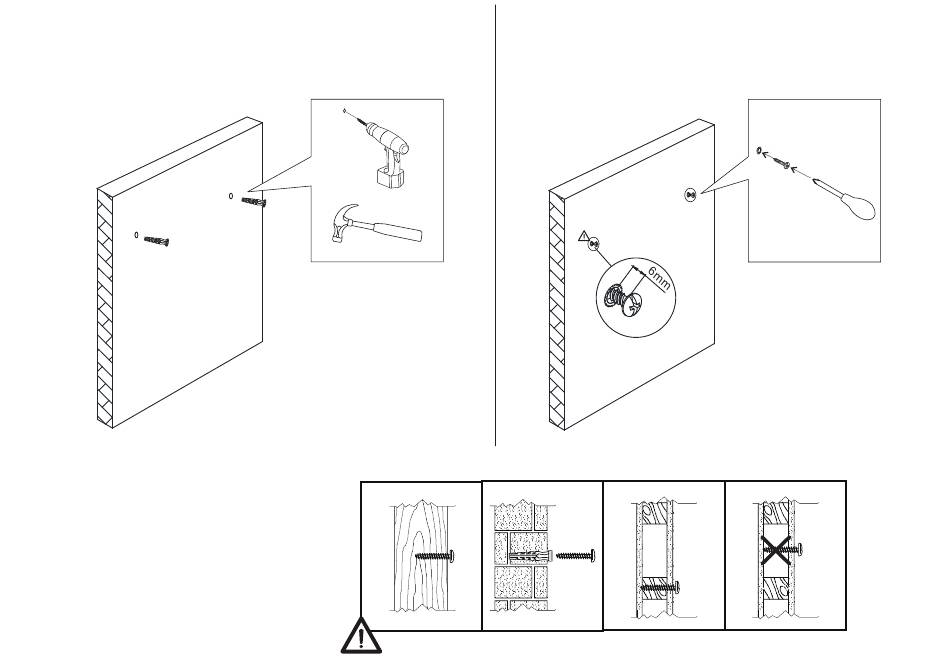 6mm