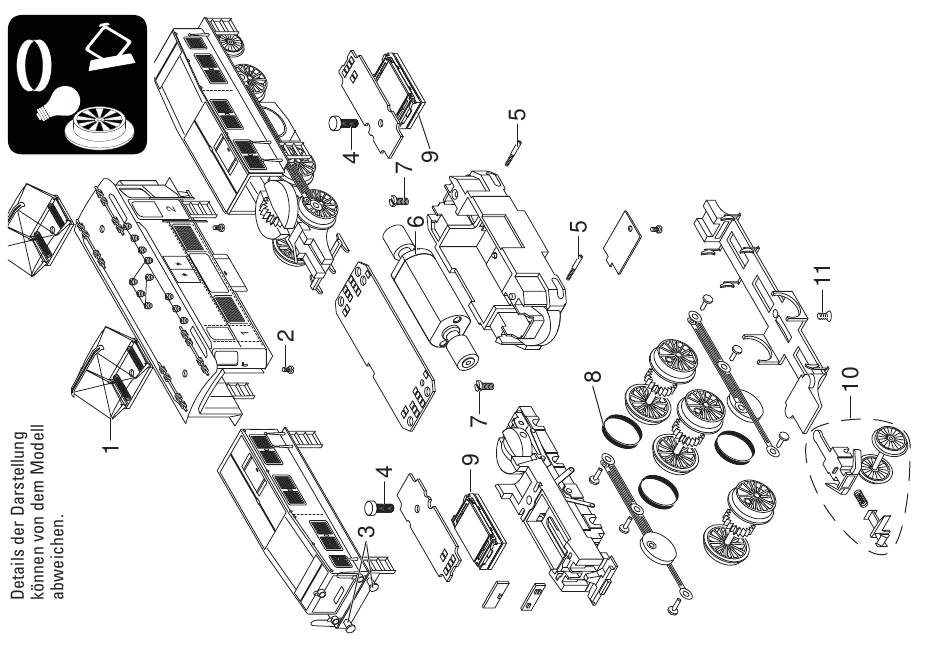 Details der Darstellung können von dem Modell abweichen.

1
2
3
4
4
5
5
6
7
7
8
9
9
10
11