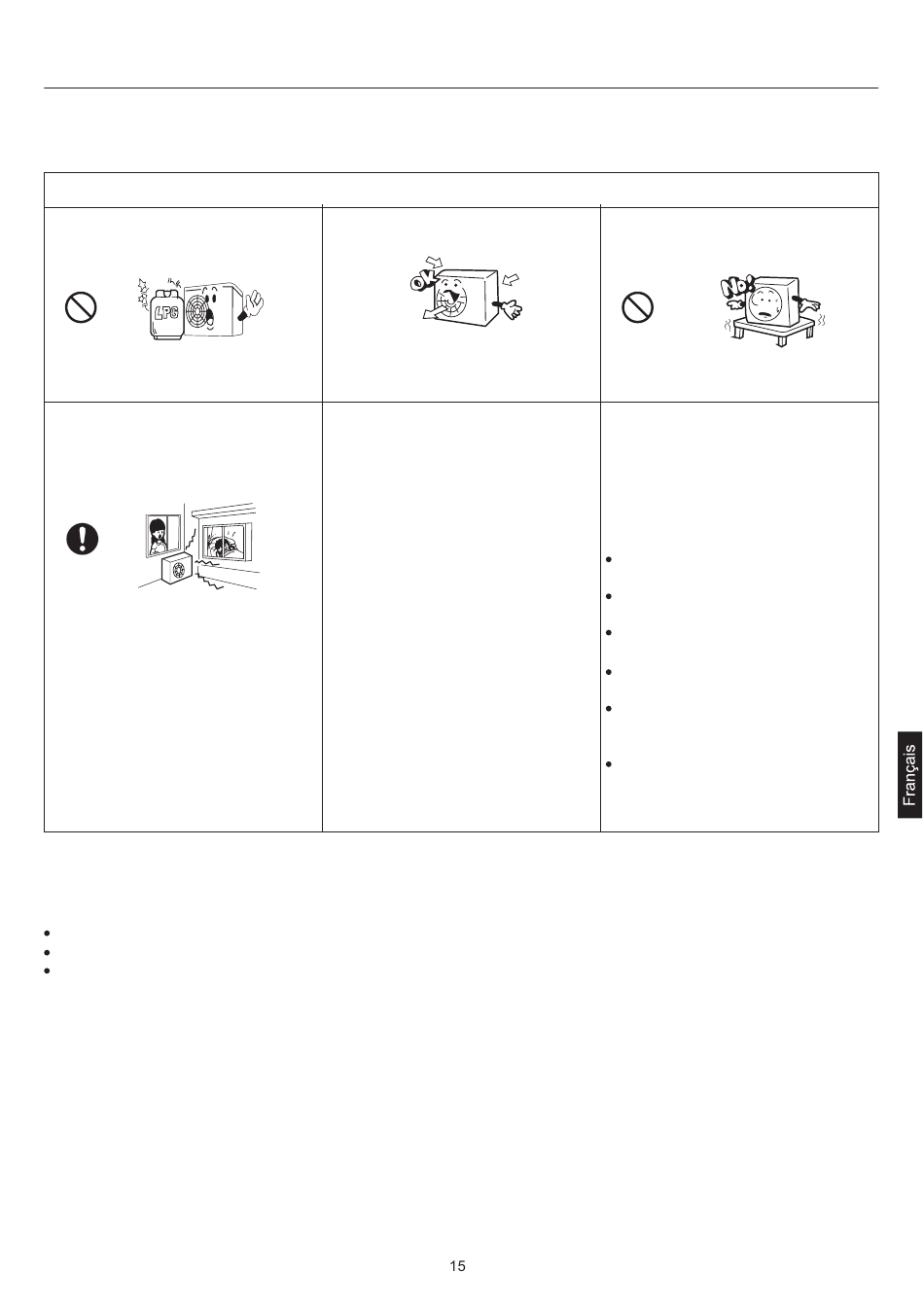 LPG

OK

NO!

Français

15