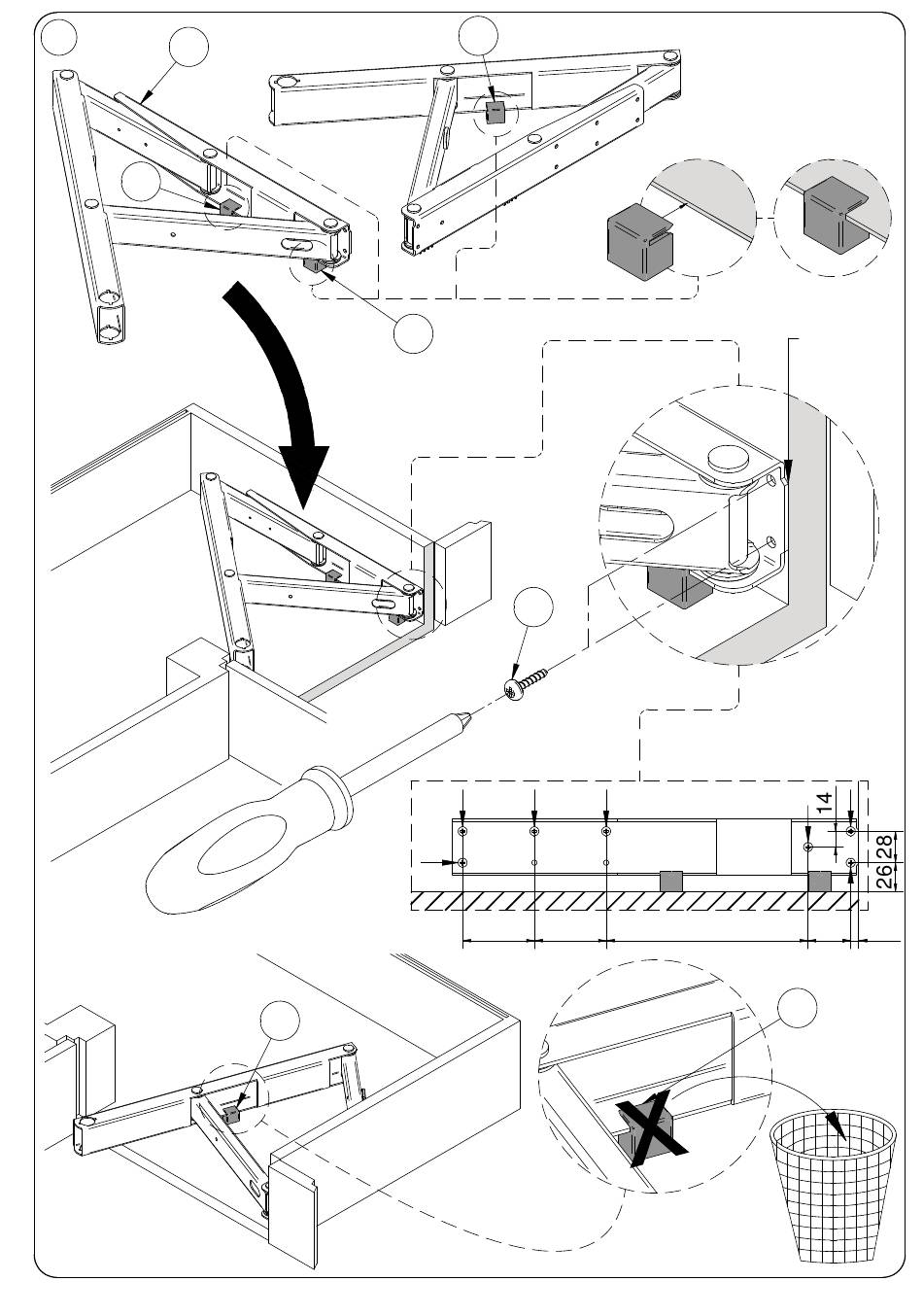 14
28
26