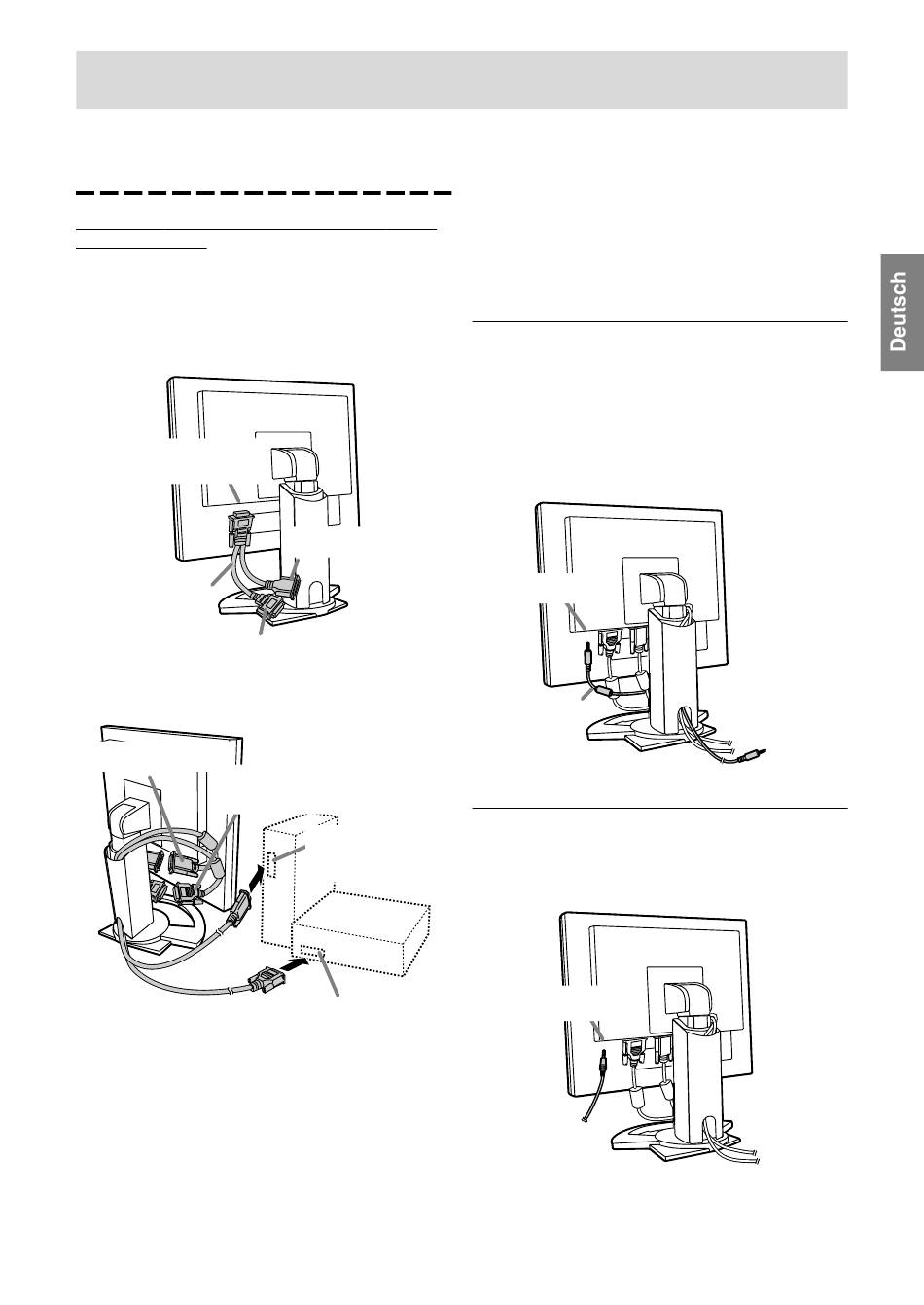 Deutsch