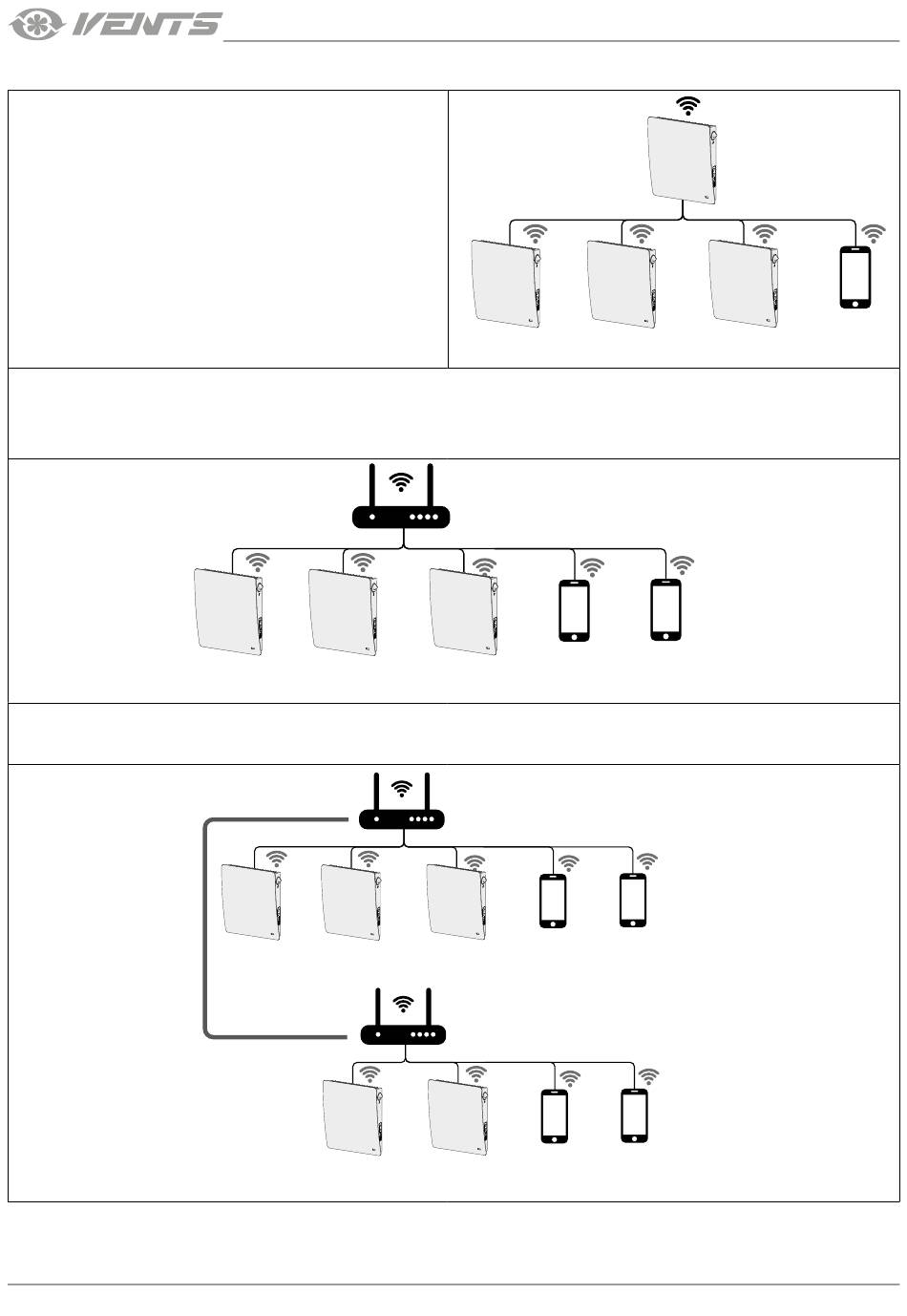 VENTS