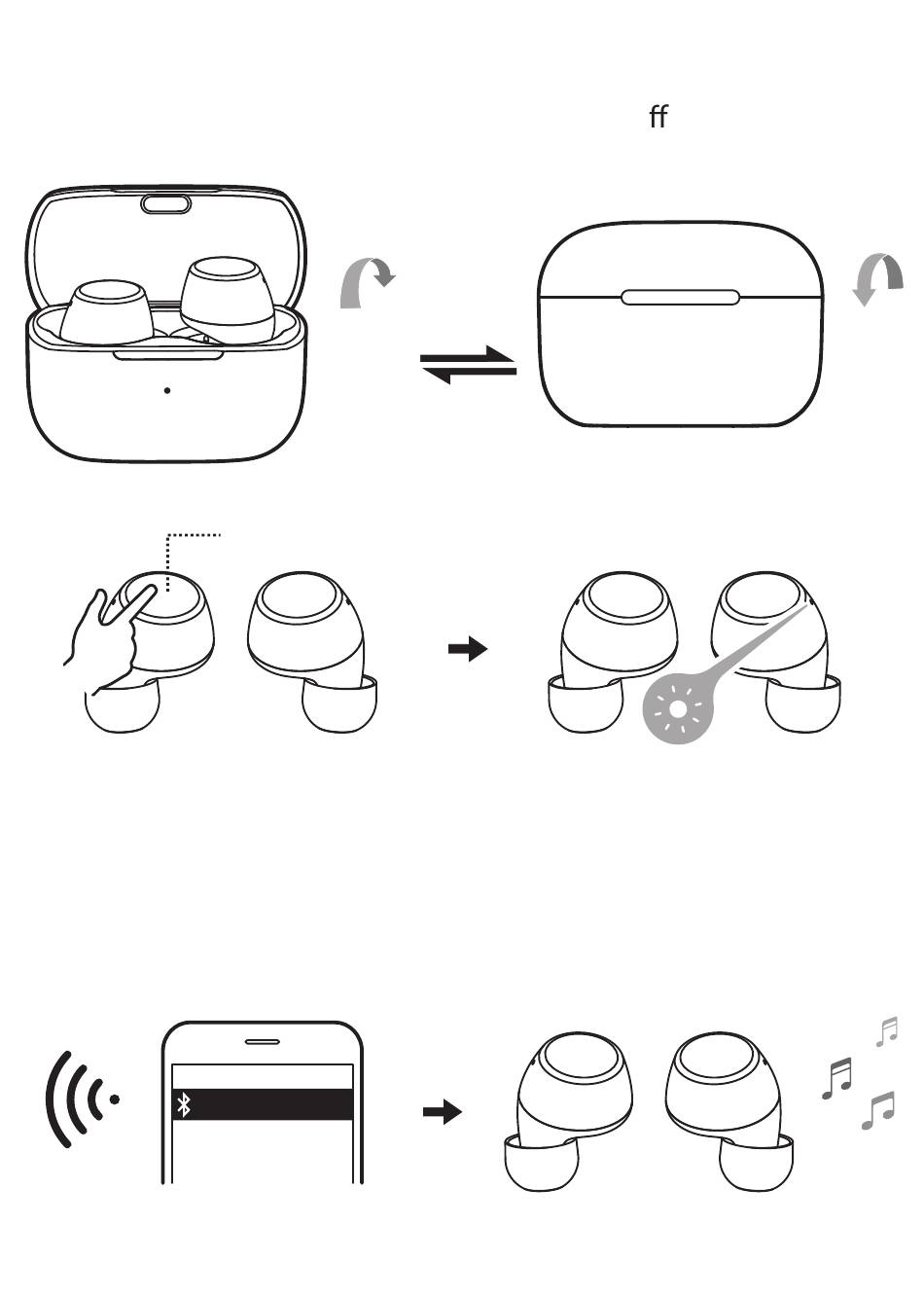 ff