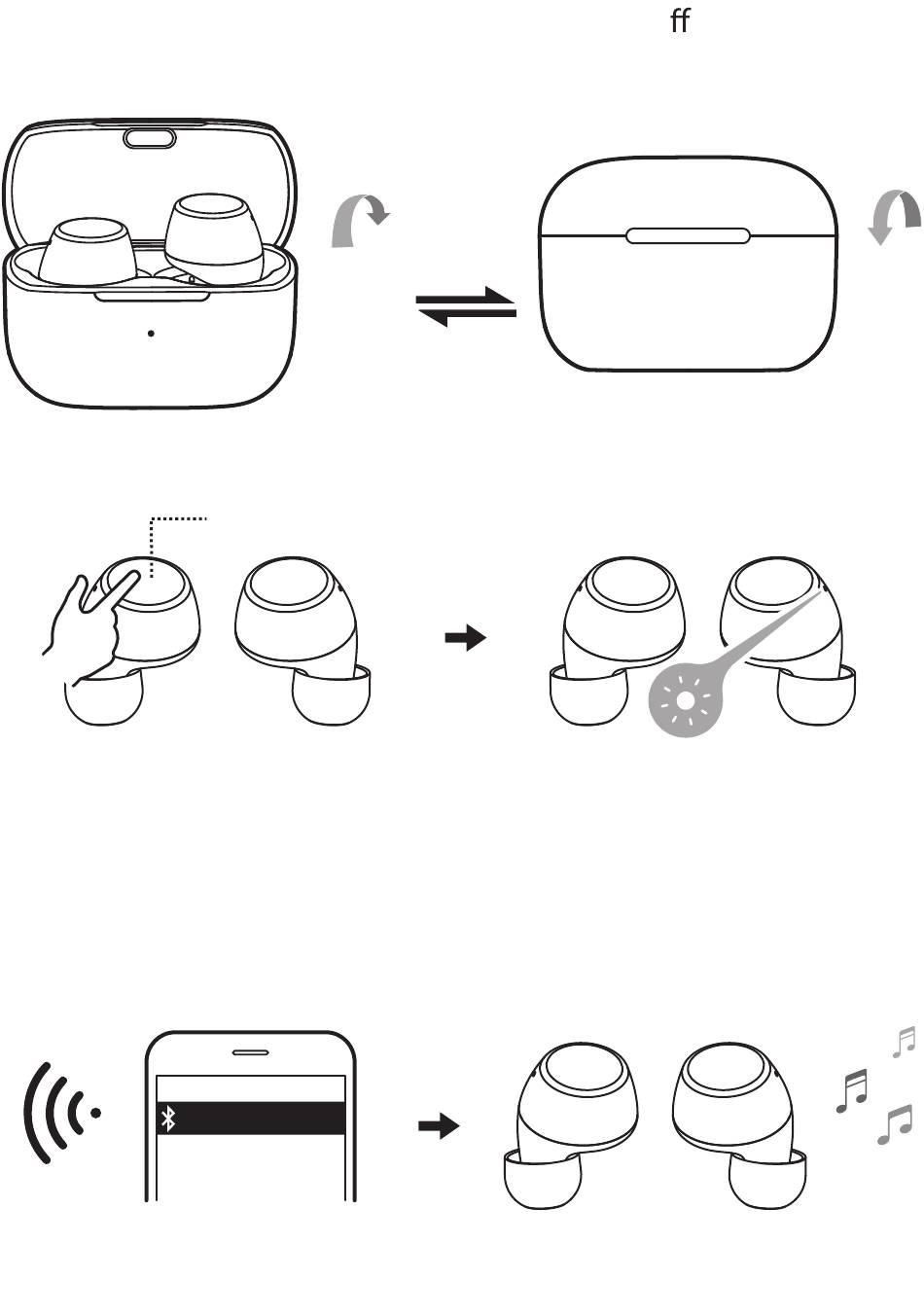 ff