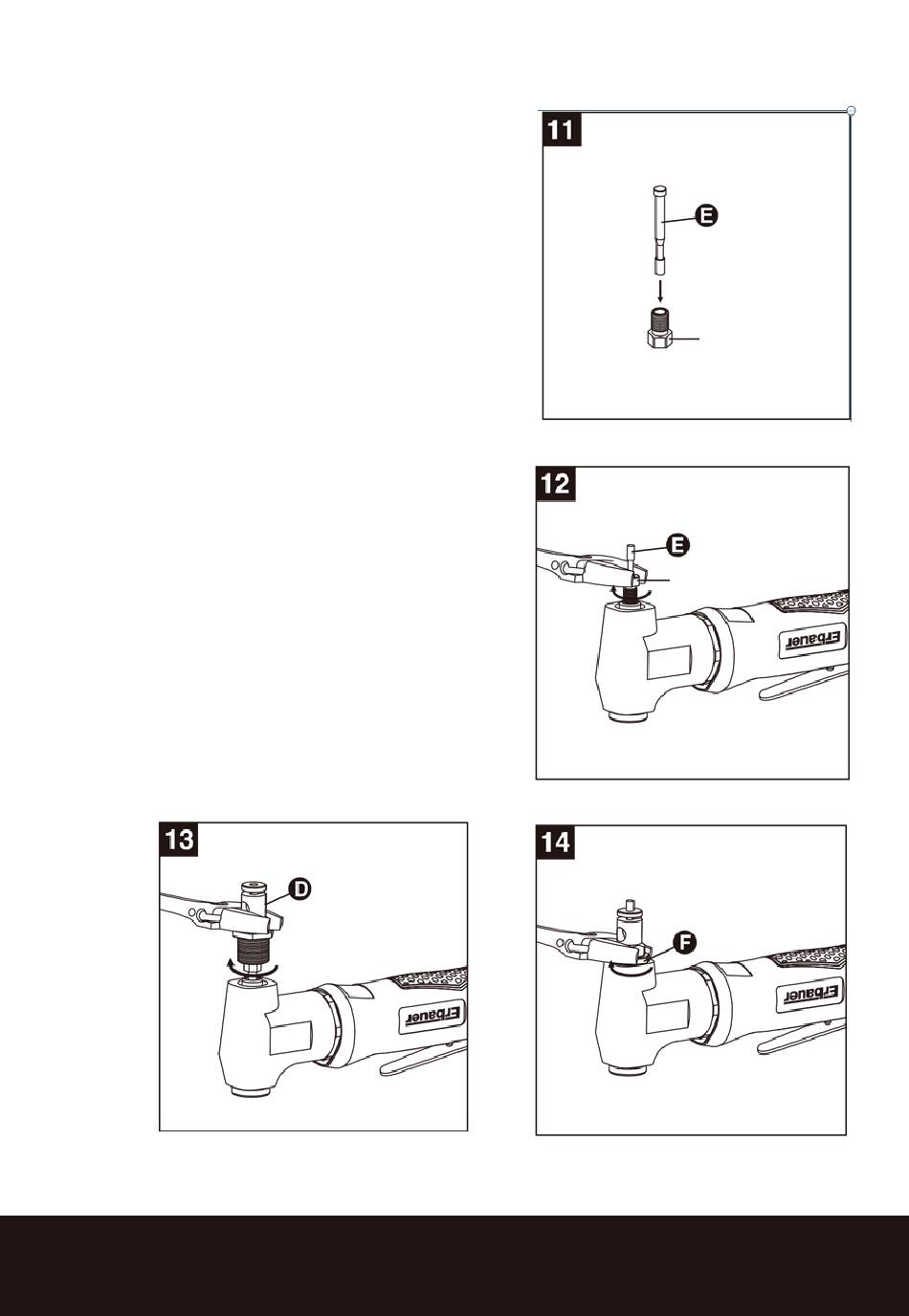 11

E

12

E

Erbauer

13

D

Erbauer

14

F

Erbauer