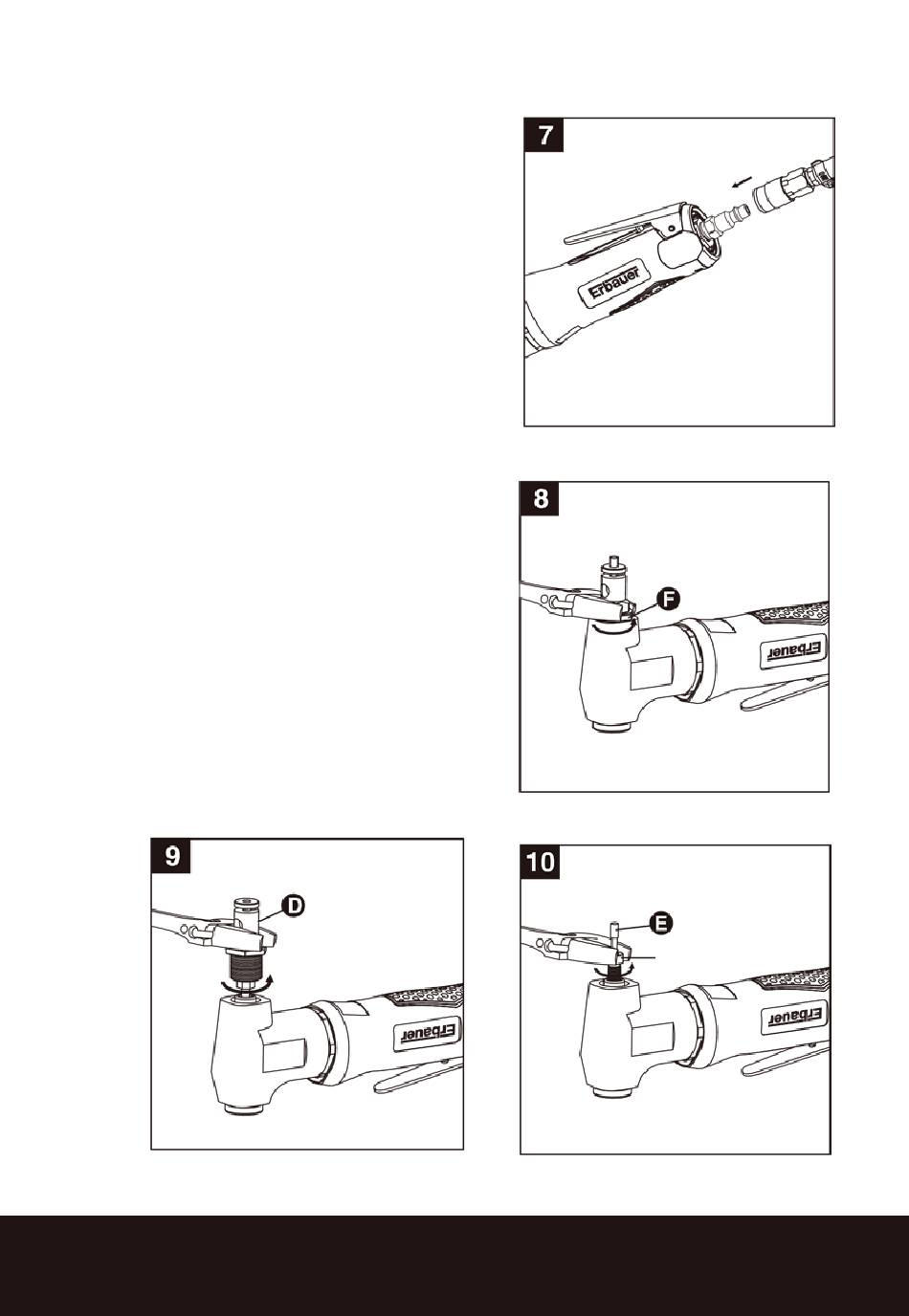 7

Erbauer

8

F

Erbauer

9

D

Erbauer

10

E

Erbauer