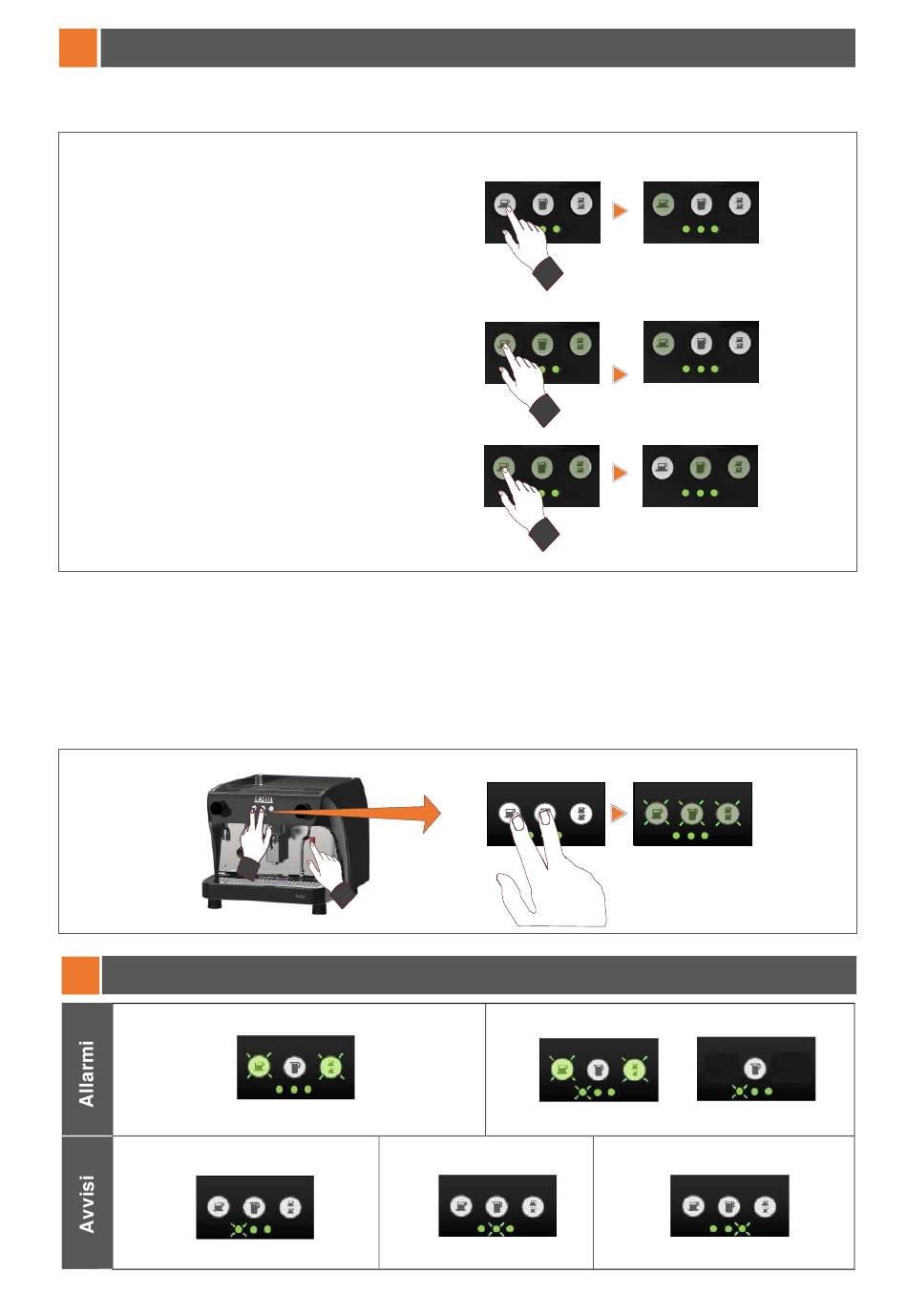 GAGGIA

Allarmi

Avvisi