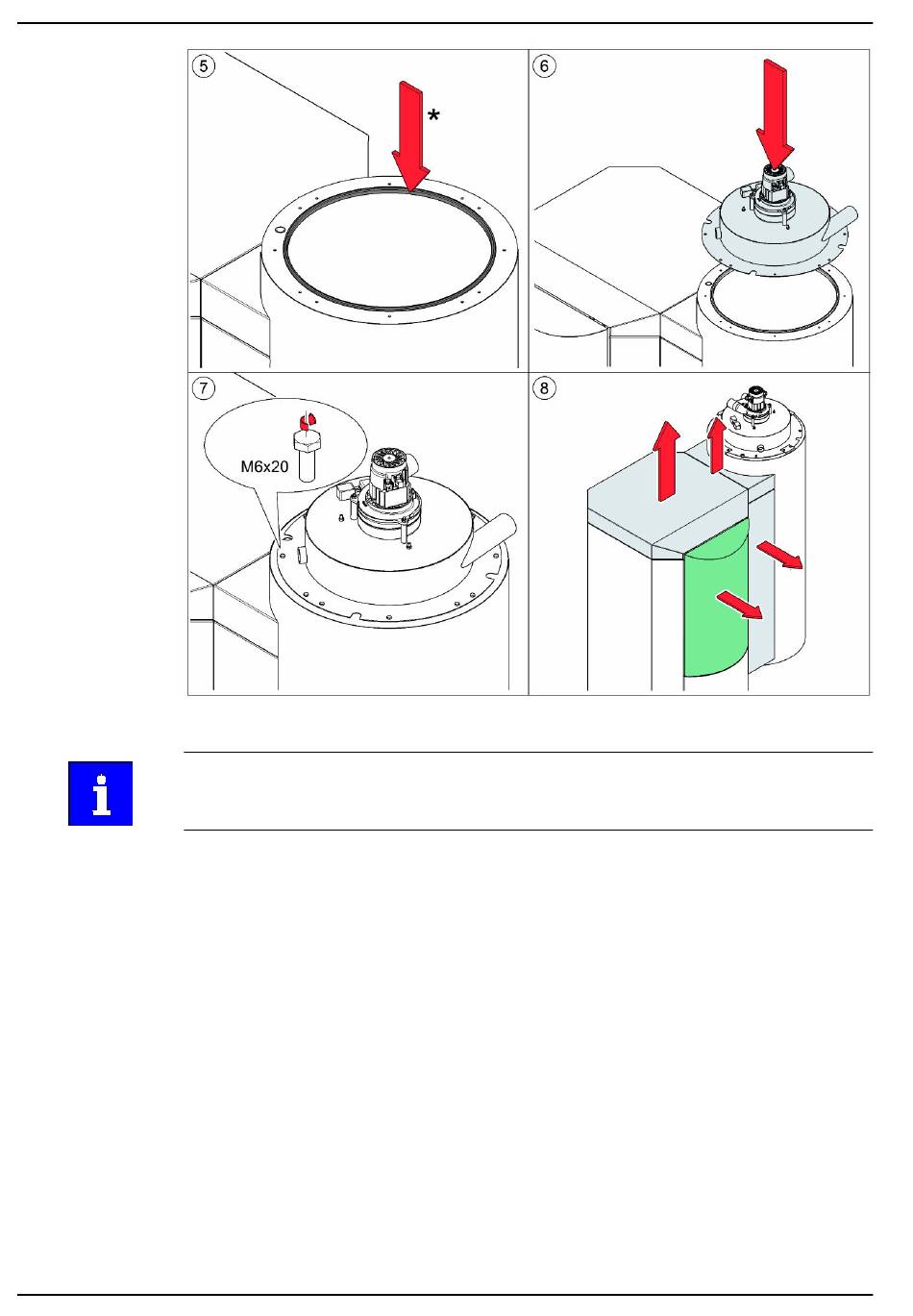 5

*

6

7

M6x20

8

i