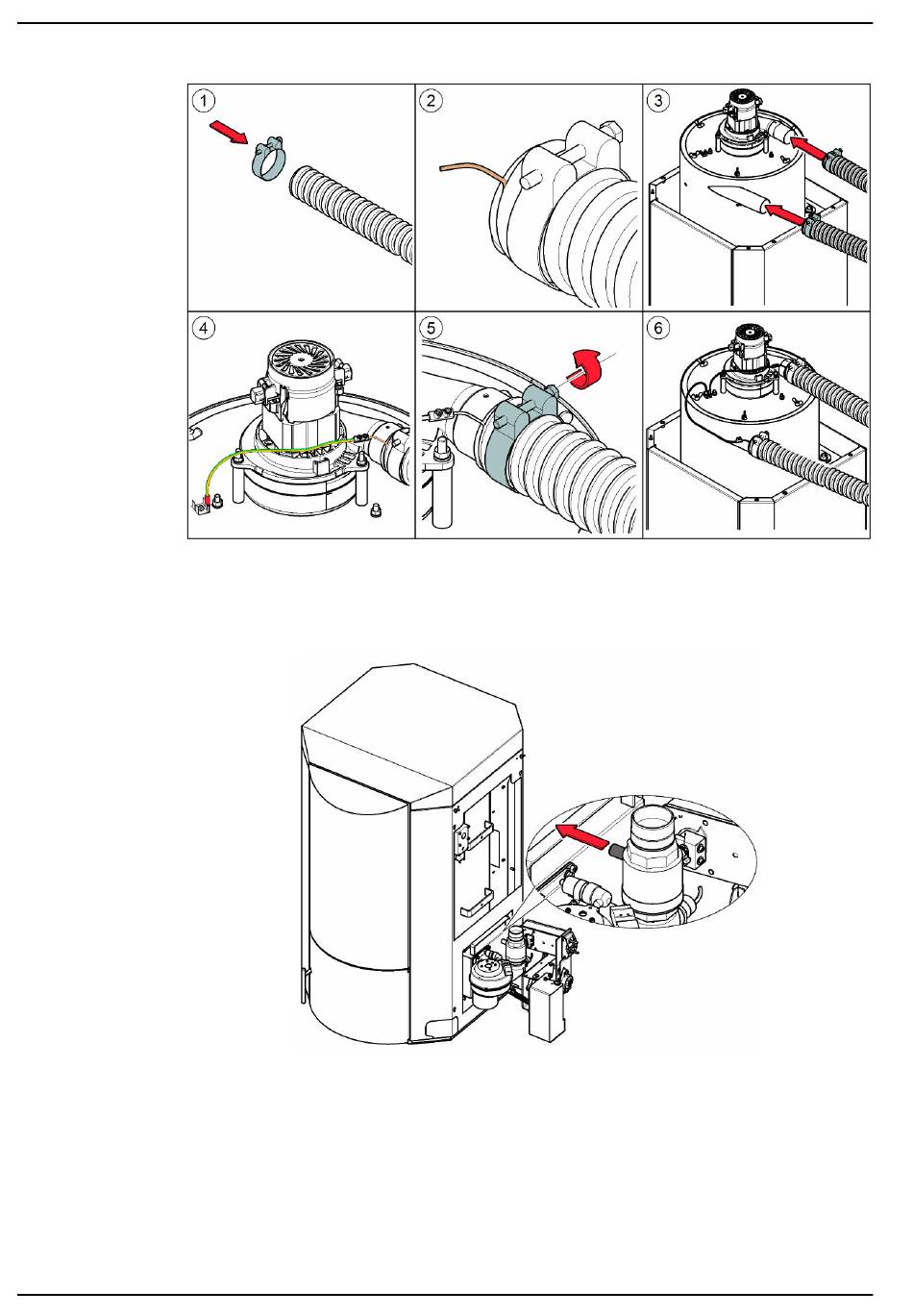 1
2
3
4
5
6