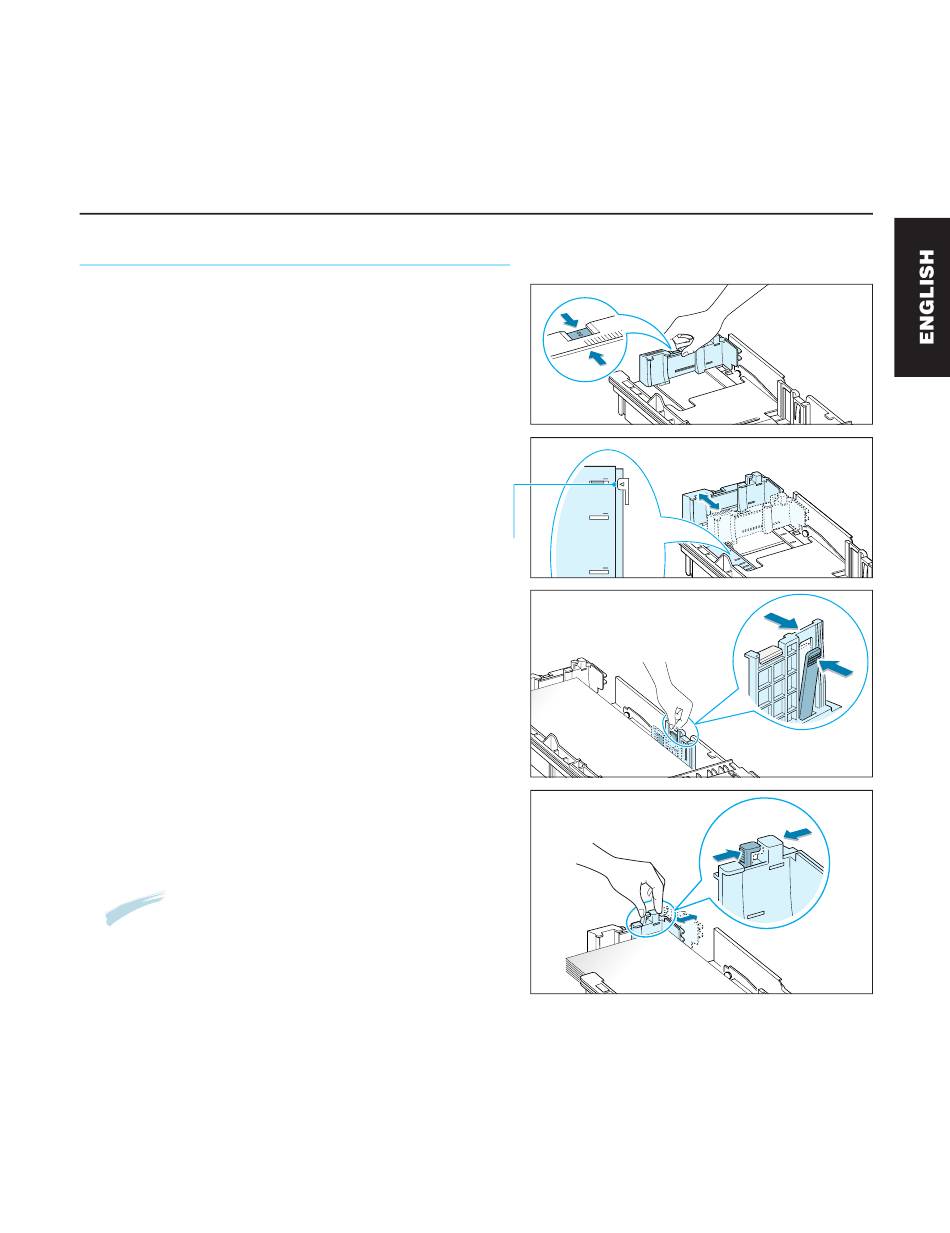 ENGLISH